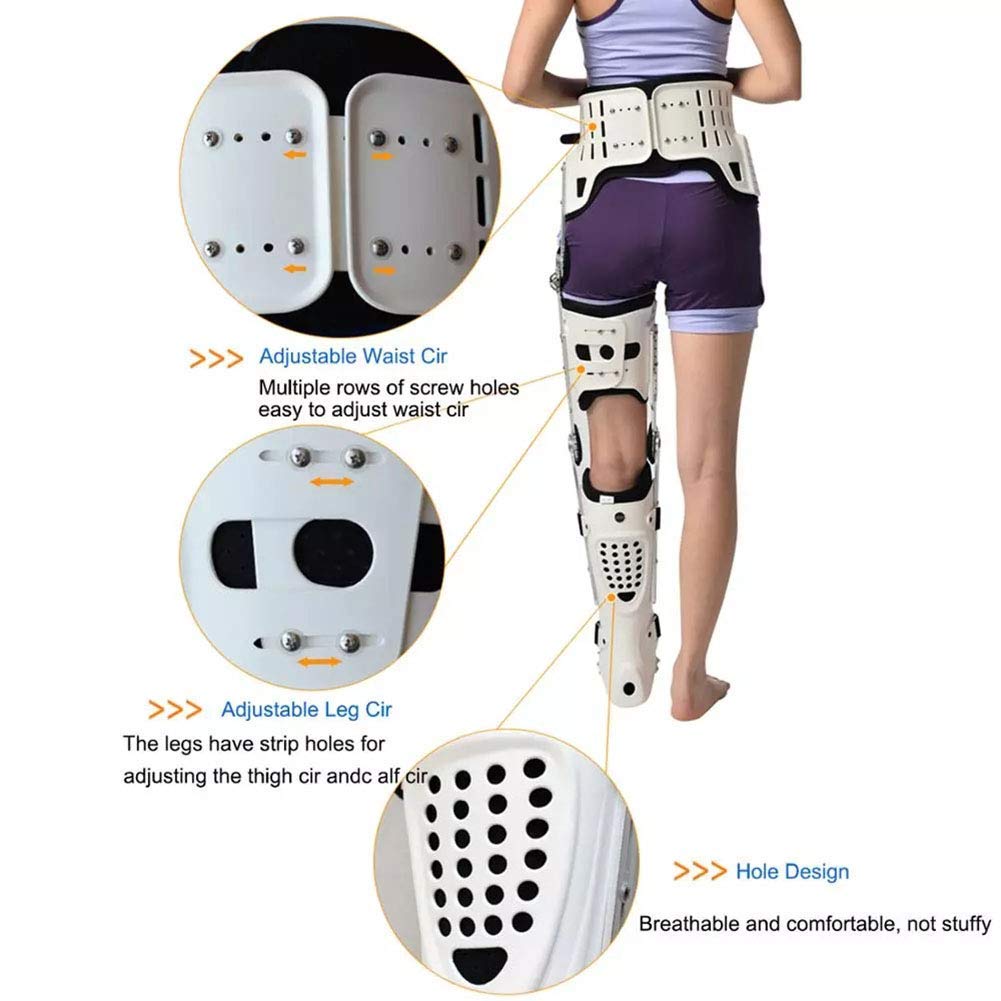 >>> Adjustable Waist Cir

Multiple rows of screw holes easy to adjust waist cir

>>> Adjustable Leg Cir

The legs have strip holes for adjusting the thigh cir andc alf cir

>>> Hole Design

Breathable and comfortable, not stuffy