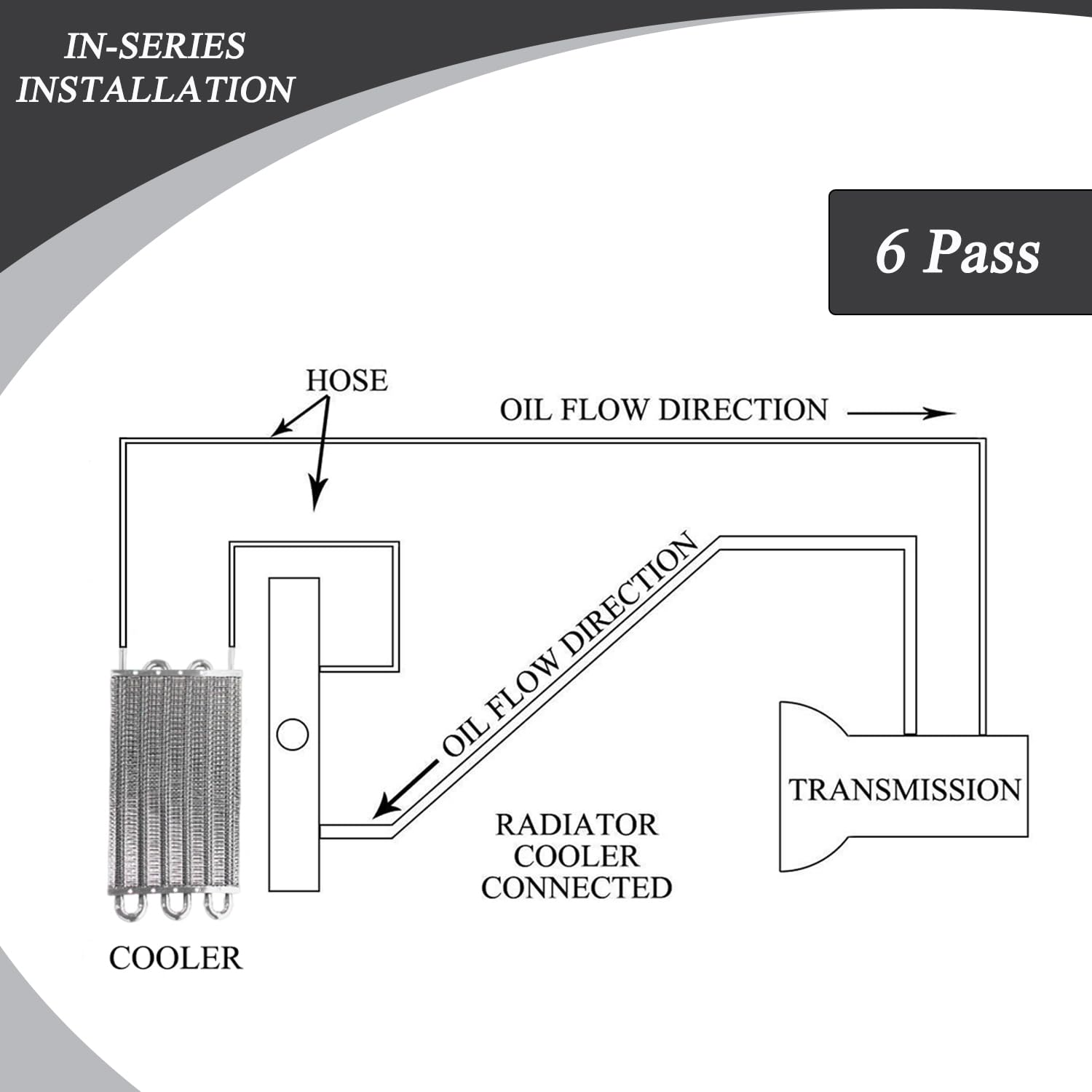 IN-SERIES INSTALLATION

6 Pass

HOSE

OIL FLOW DIRECTION

OIL FLOW DIRECTION

TRANSMISSION

RADIATOR COOLER CONNECTED

COOLER