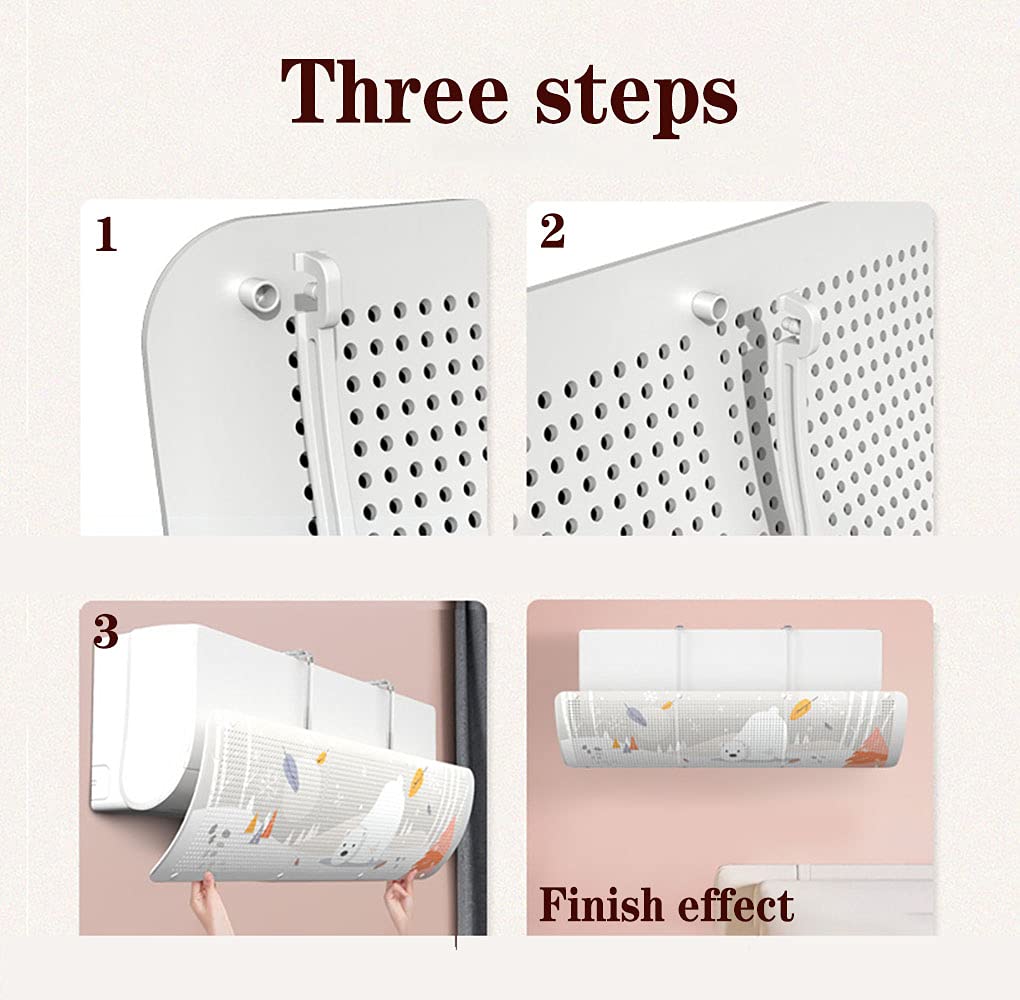 Three steps

1

2

3

Finish effect