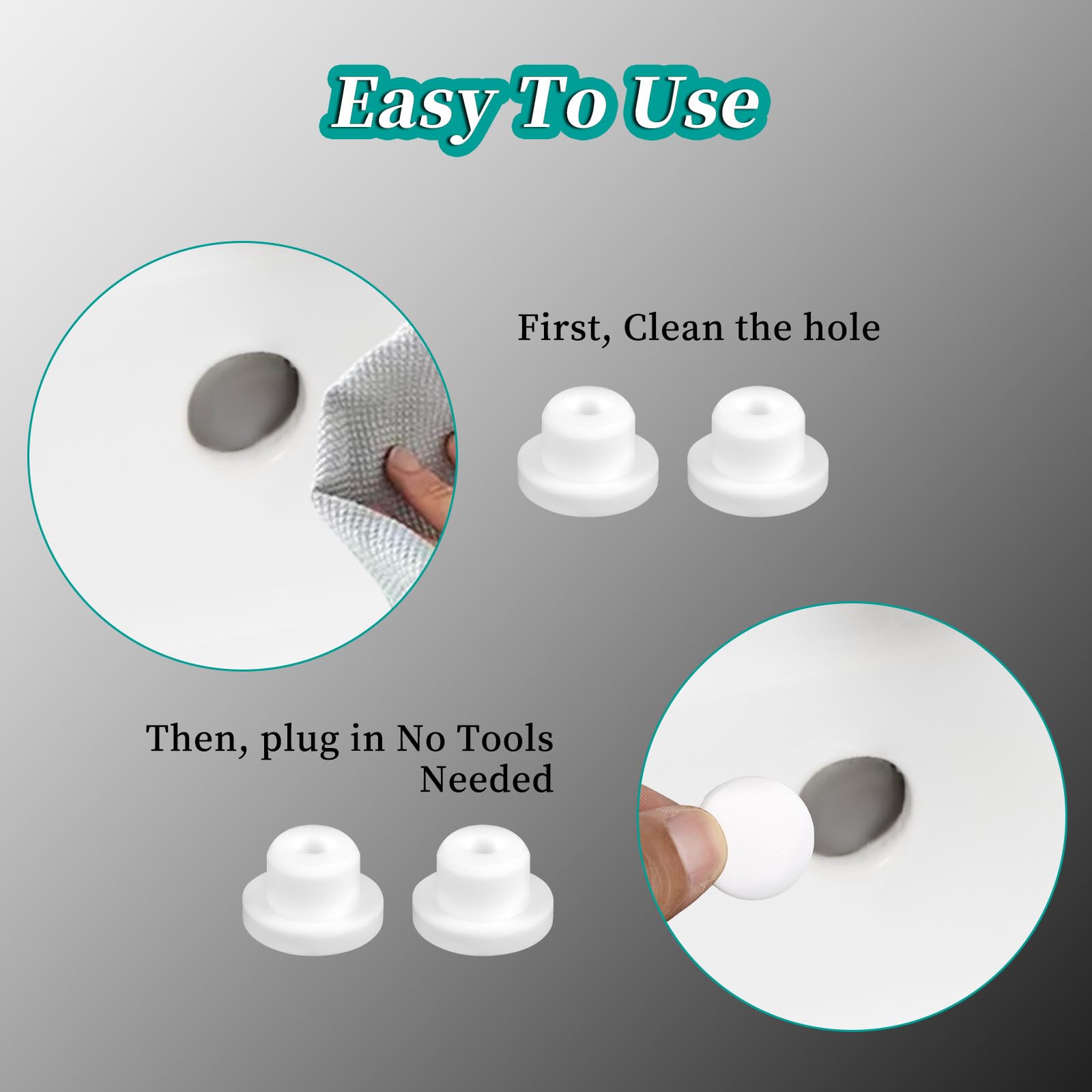 Easy To Use

First, Clean the hole

Then, plug in No Tools Needed