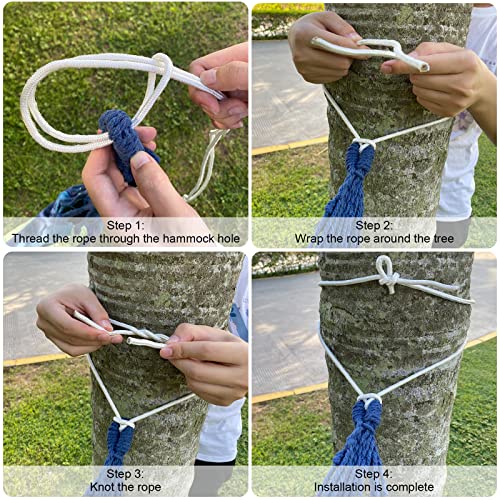 Step 1:
Thread the rope through the hammock hole

Step 2:
Wrap the rope around the tree

Step 3:
Knot the rope

Step 4:
Installation is complete