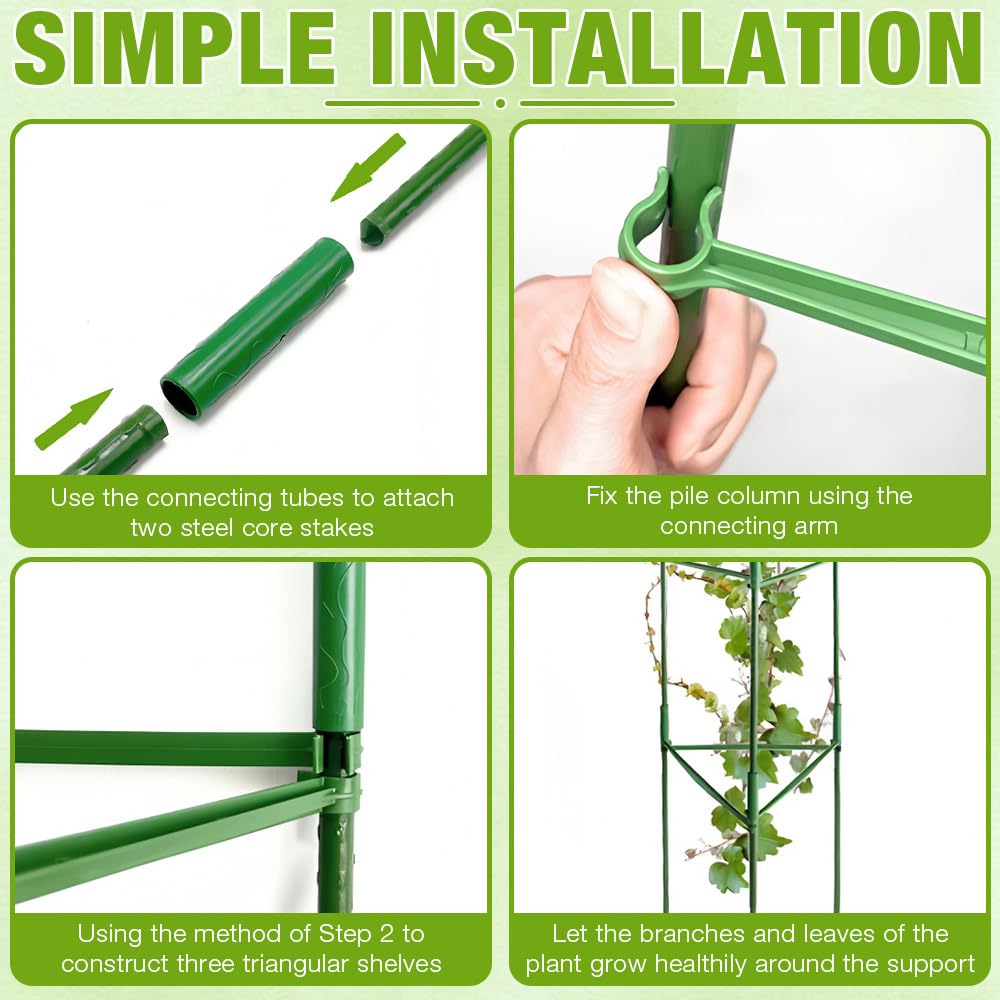 SIMPLE INSTALLATION

Use the connecting tubes to attach two steel core stakes

Fix the pile column using the connecting arm

Using the method of Step 2 to construct three triangular shelves

Let the branches and leaves of the plant grow healthily around the support