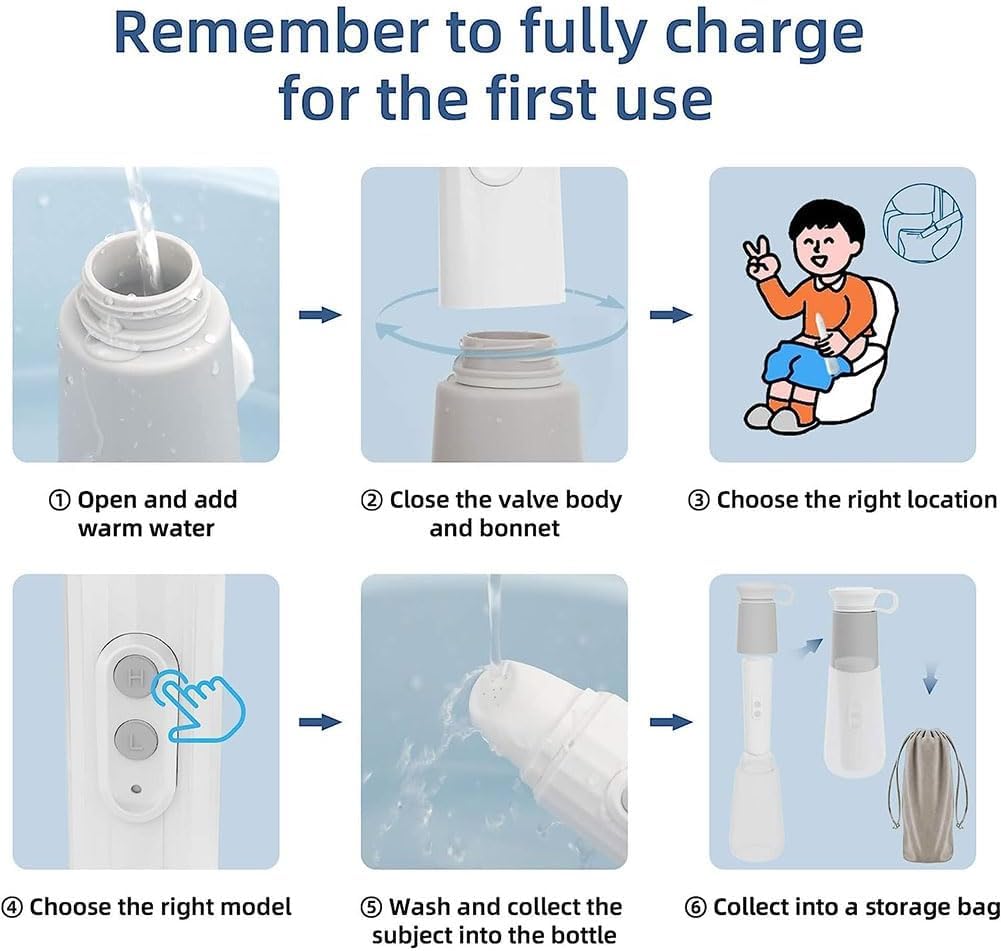 Remember to fully charge for the first use

① Open and add warm water

② Close the valve body and bonnet

③ Choose the right location

H

L

④ Choose the right model

⑤ Wash and collect the subject into the bottle

⑥ Collect into a storage bag