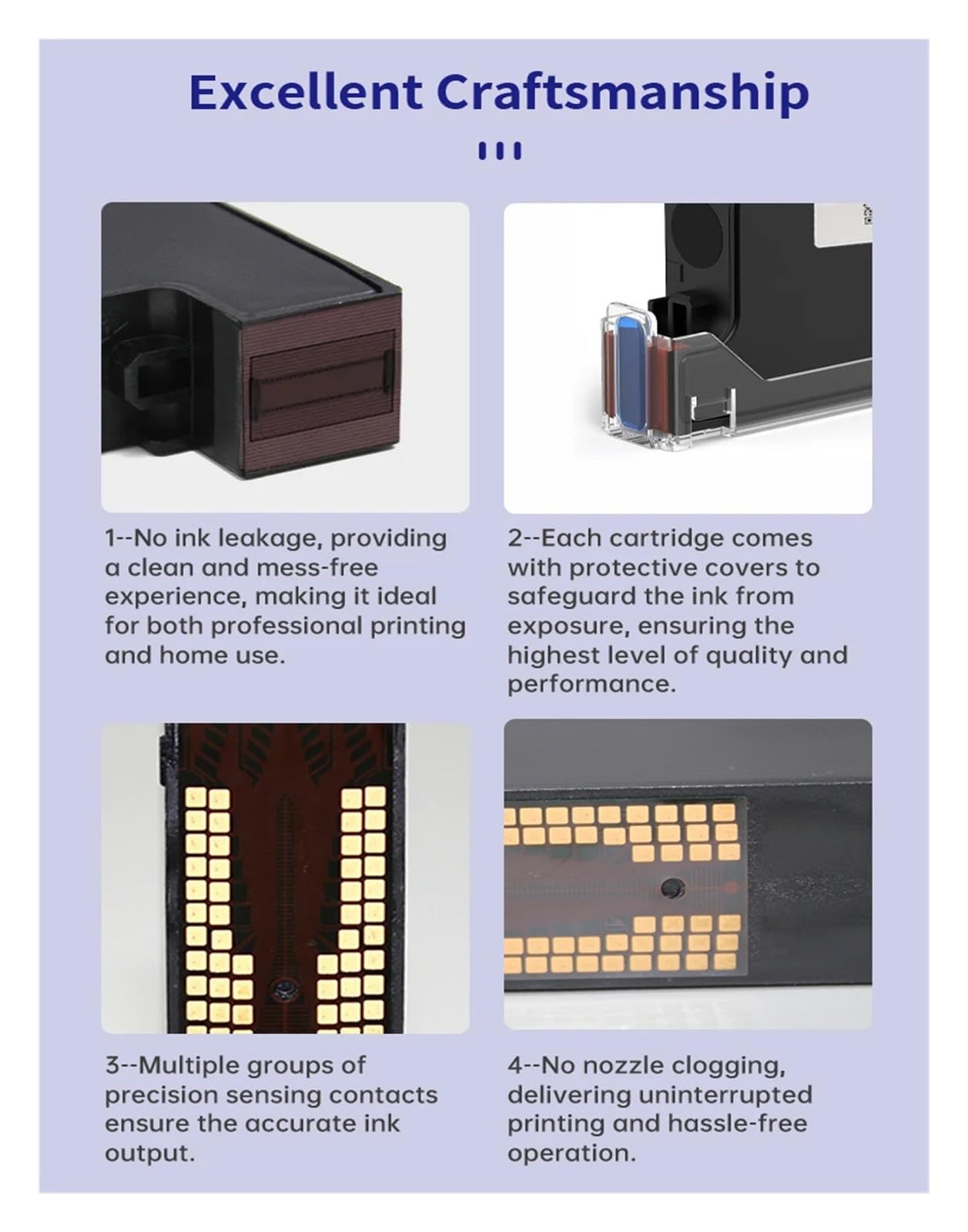 Excellent Craftsmanship

1--No ink leakage, providing a clean and mess-free experience, making it ideal for both professional printing and home use.

2--Each cartridge comes with protective covers to safeguard the ink from exposure, ensuring the highest level of quality and performance.

3--Multiple groups of precision sensing contacts ensure the accurate ink output.

4--No nozzle clogging, delivering uninterrupted printing and hassle-free operation.