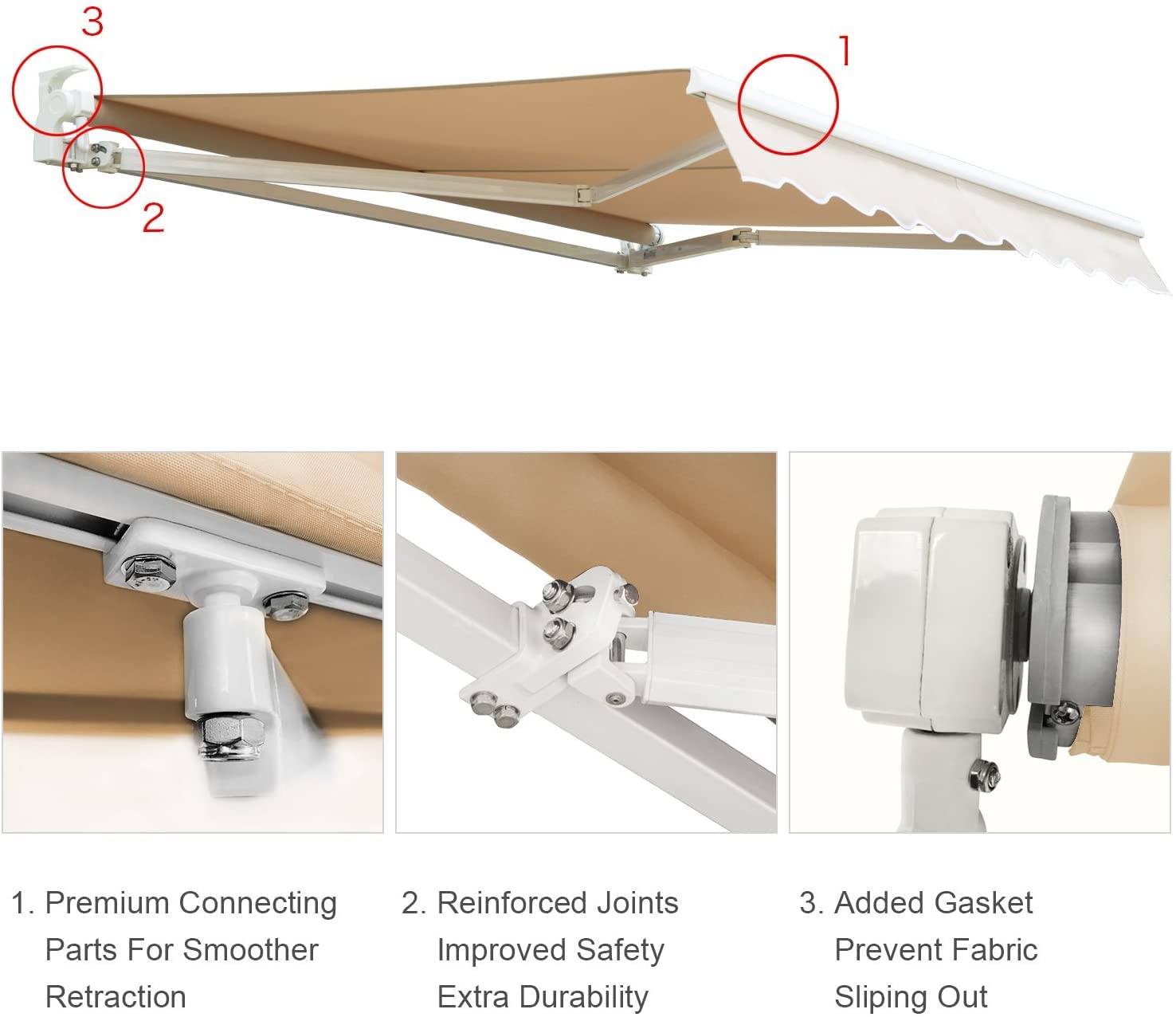 3

1

2

1. Premium Connecting Parts For Smoother Retraction

2. Reinforced Joints Improved Safety Extra Durability

3. Added Gasket Prevent Fabric Sliping Out