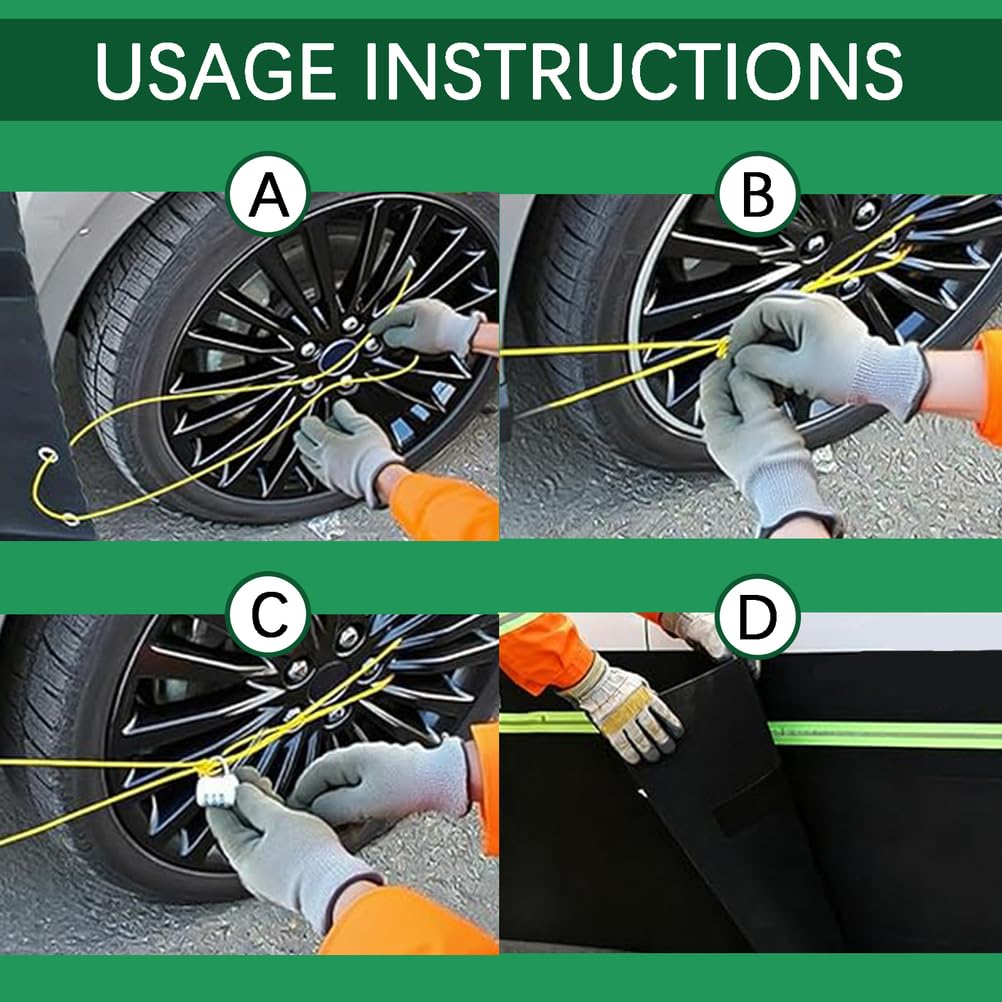 USAGE INSTRUCTIONS

A

B

C

D