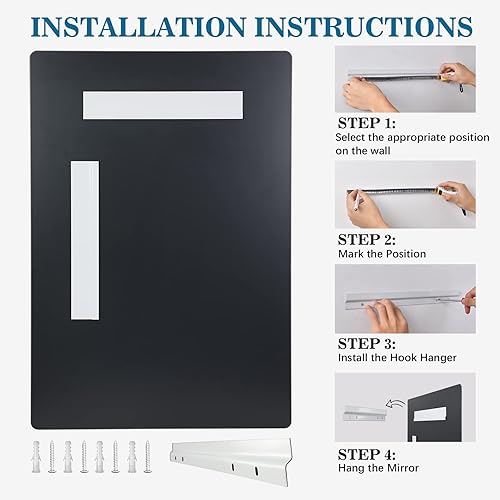 INSTALLATION INSTRUCTIONS

STEP 1:
Select the appropriate position on the wall

STEP 2:
Mark the Position

STEP 3:
Install the Hook Hanger

STEP 4:
Hang the Mirror