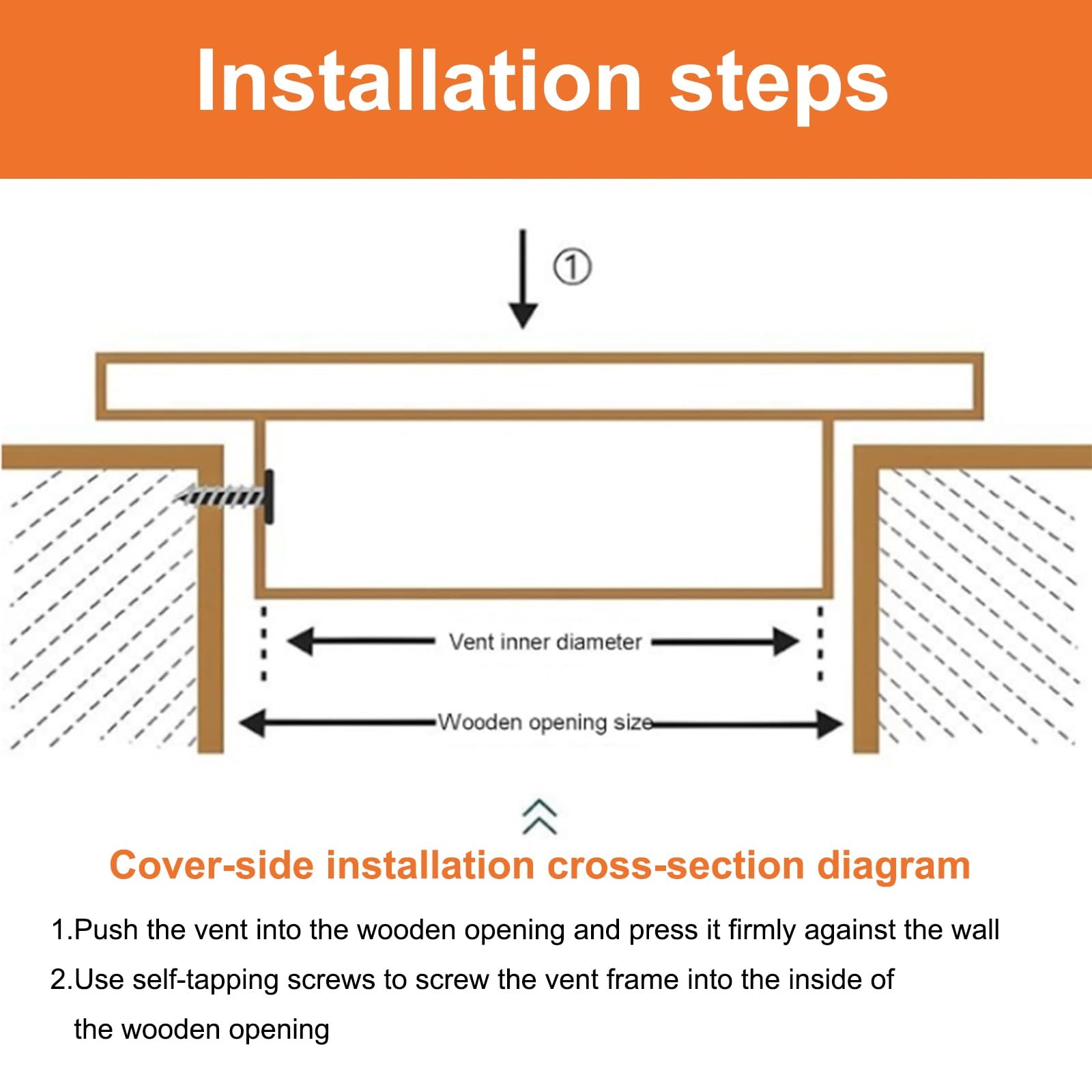 Installation steps

①

Vent inner diameter

Wooden opening size

Cover-side installation cross-section diagram

1.Push the vent into the wooden opening and press it firmly against the wall

2.Use self-tapping screws to screw the vent frame into the inside of the wooden opening