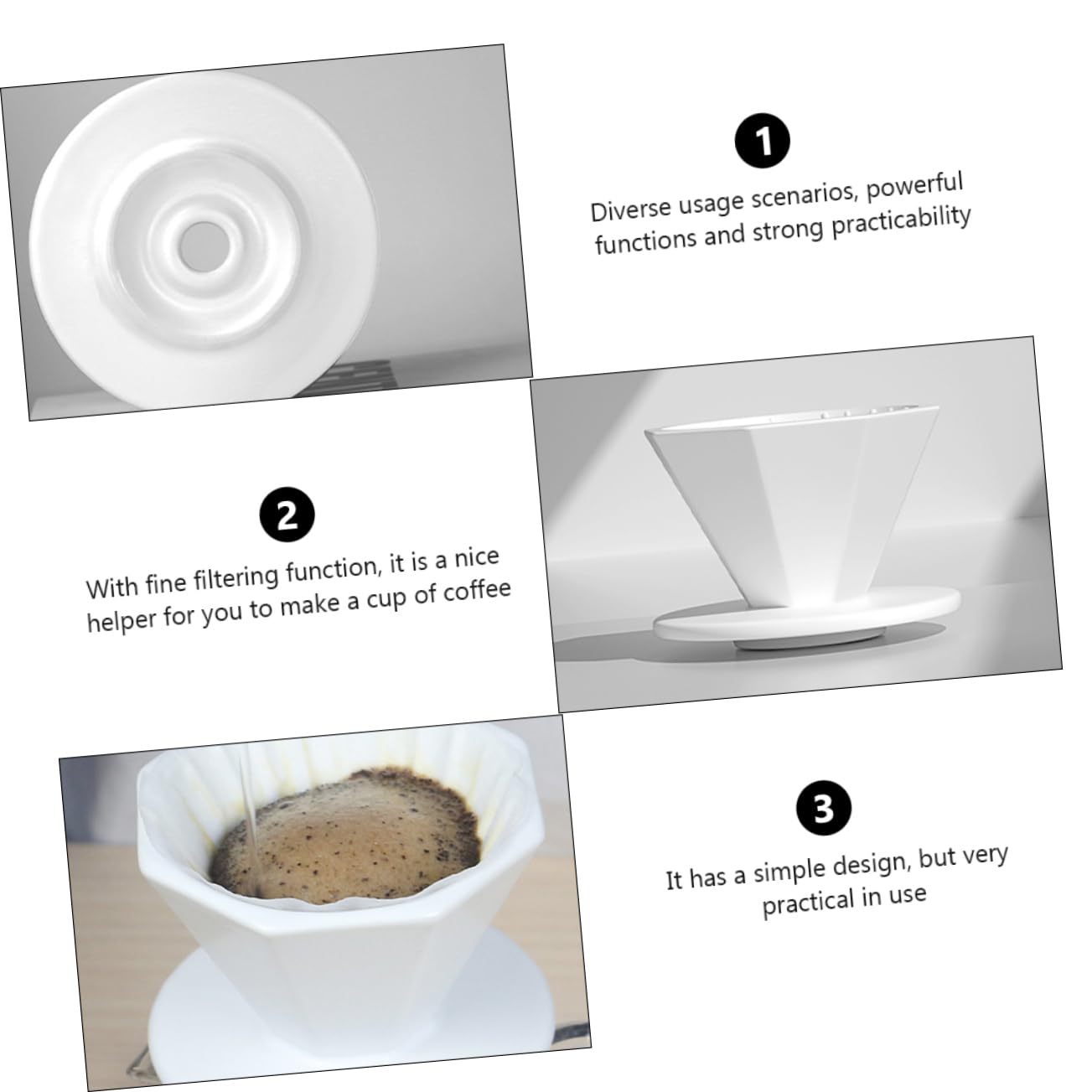 1

Diverse usage scenarios, powerful functions and strong practicability

2

With fine filtering function, it is a nice helper for you to make a cup of coffee

3

It has a simple design, but very practical in use