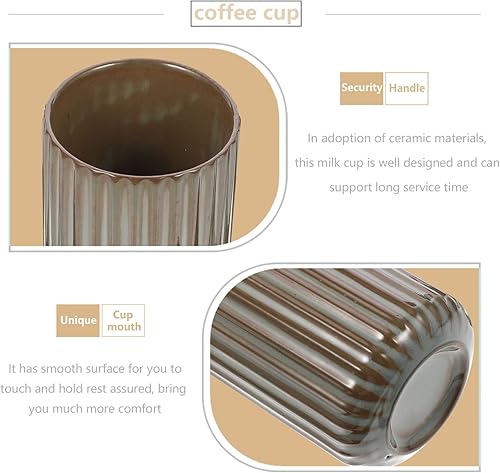 coffee cup

Security Handle

In adoption of ceramic materials, this milk cup is well designed and can support long service time

Unique Cup mouth

It has smooth surface for you to touch and hold rest assured, bring you much more comfort