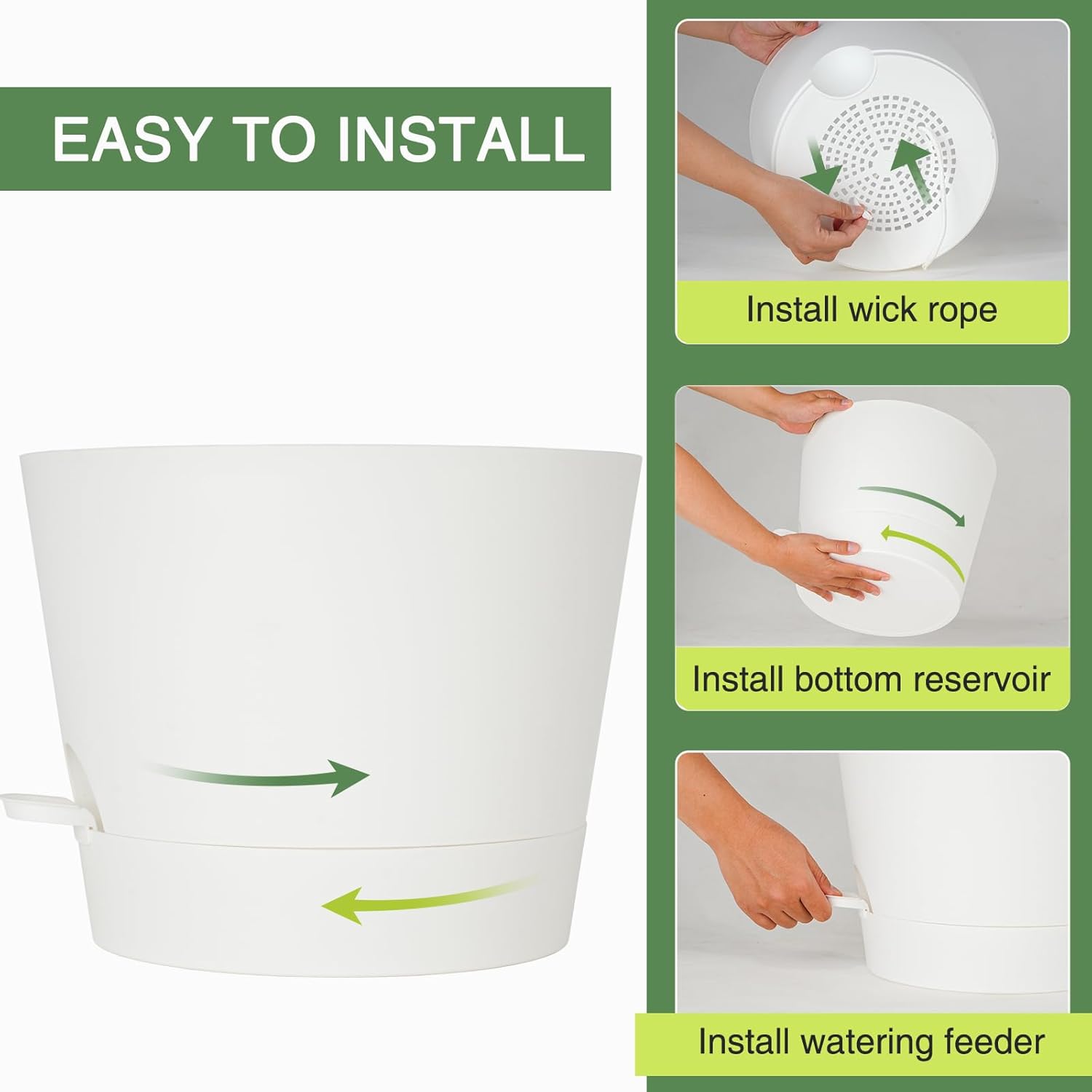 EASY TO INSTALL

Install wick rope

Install bottom reservoir

Install watering feeder