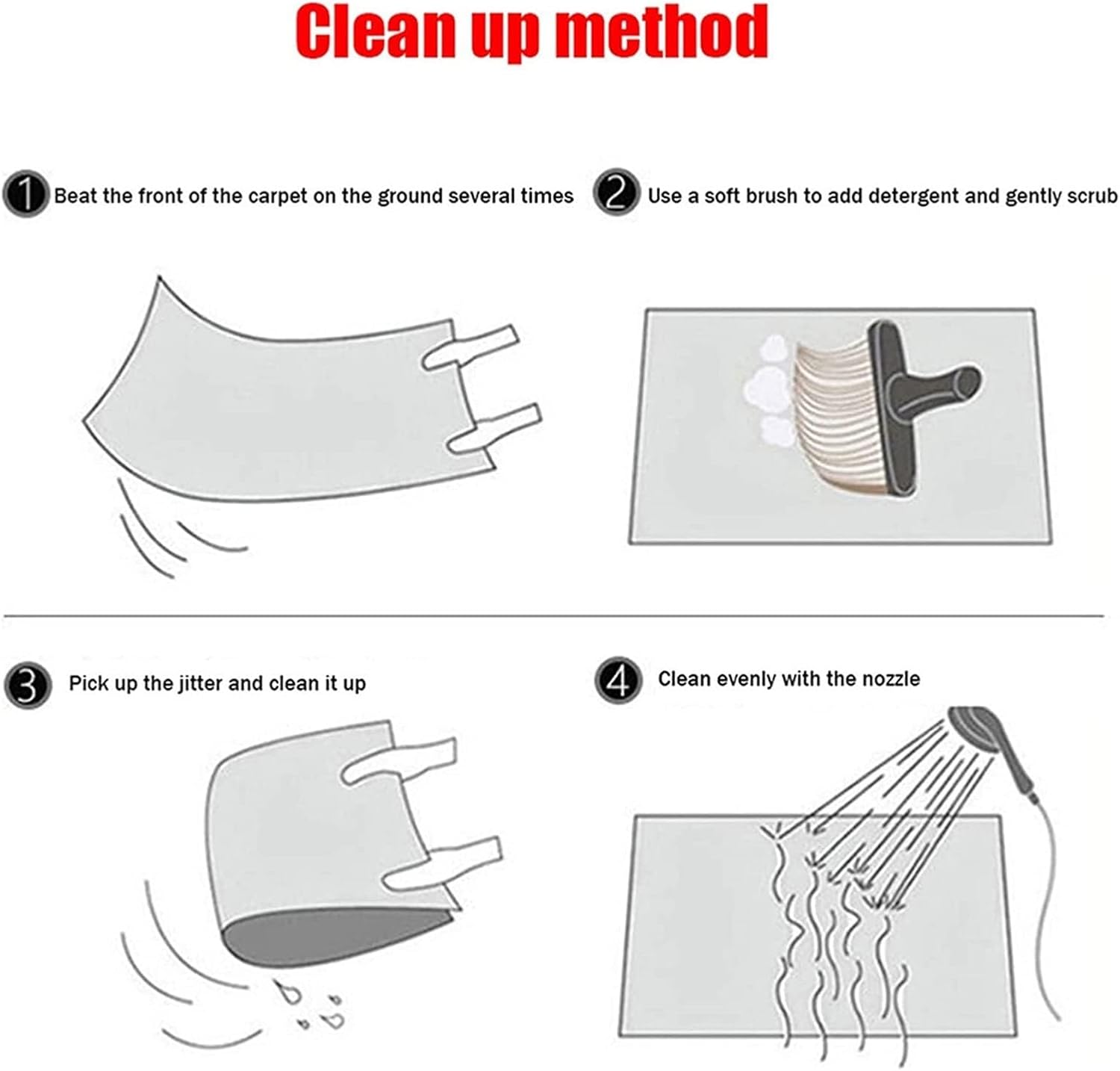 Clean up method

1 Beat the front of the carpet on the ground several times

2 Use a soft brush to add detergent and gently scrub

3 Pick up the jitter and clean it up

4 Clean evenly with the nozzle