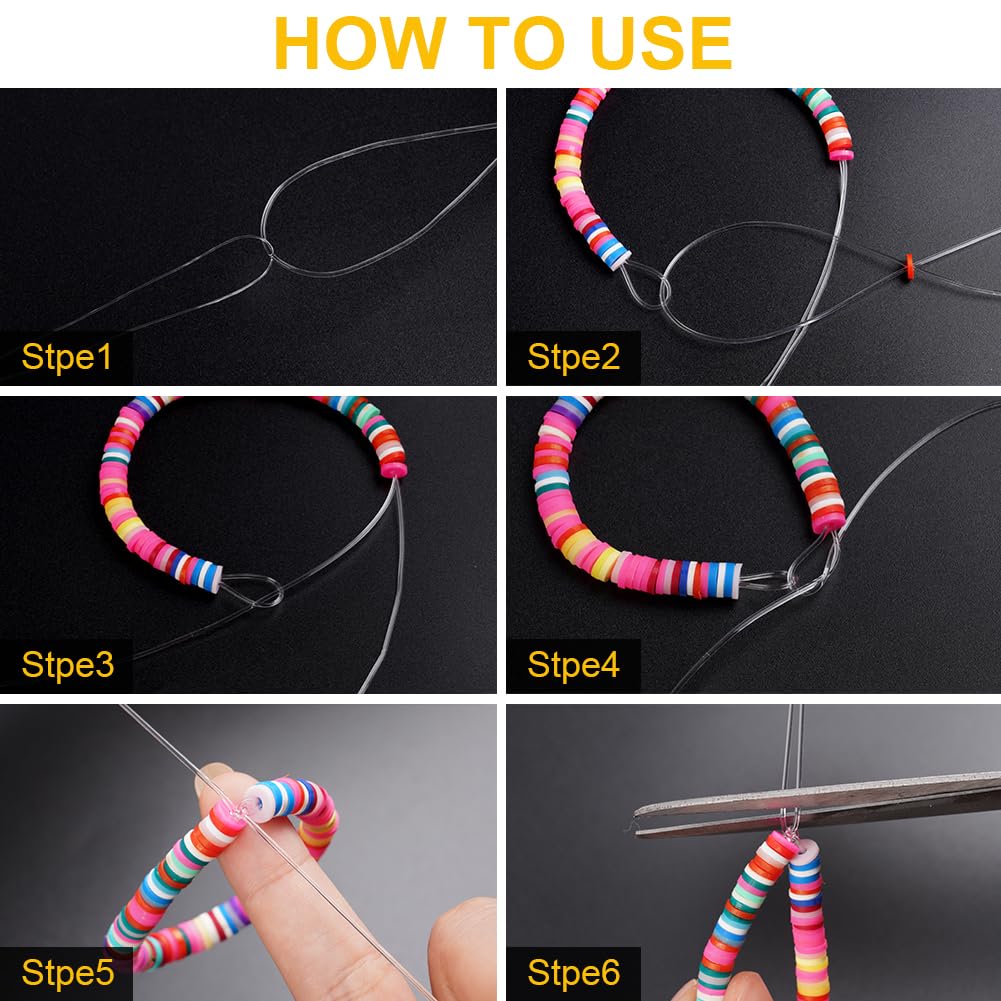 HOW TO USE

Stpe1

Stpe2

Stpe3

Stpe4

Stpe5

Stpe6