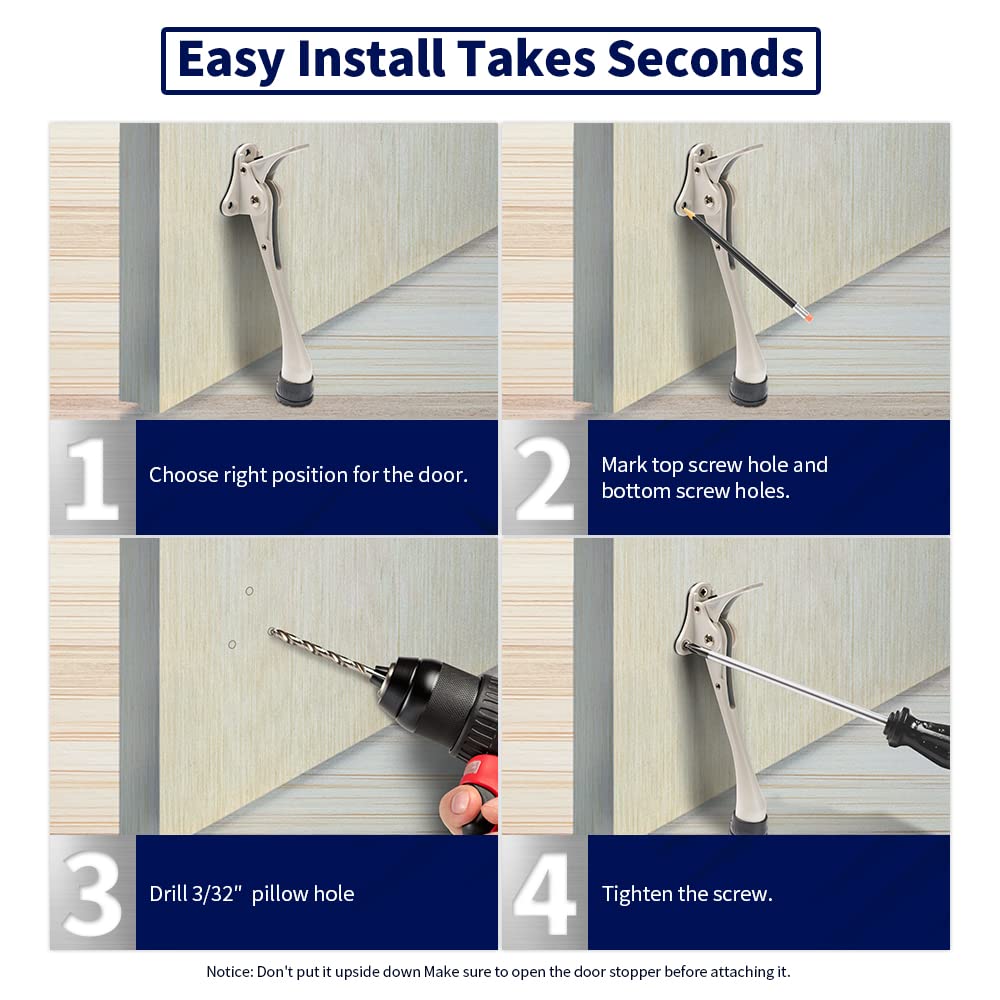 Easy Install Takes Seconds

1

Choose right position for the door.

2

Mark top screw hole and bottom screw holes.

3

Drill 3/32" pillow hole

4

Tighten the screw.

Notice: Don't put it upside down Make sure to open the door stopper before attaching it.