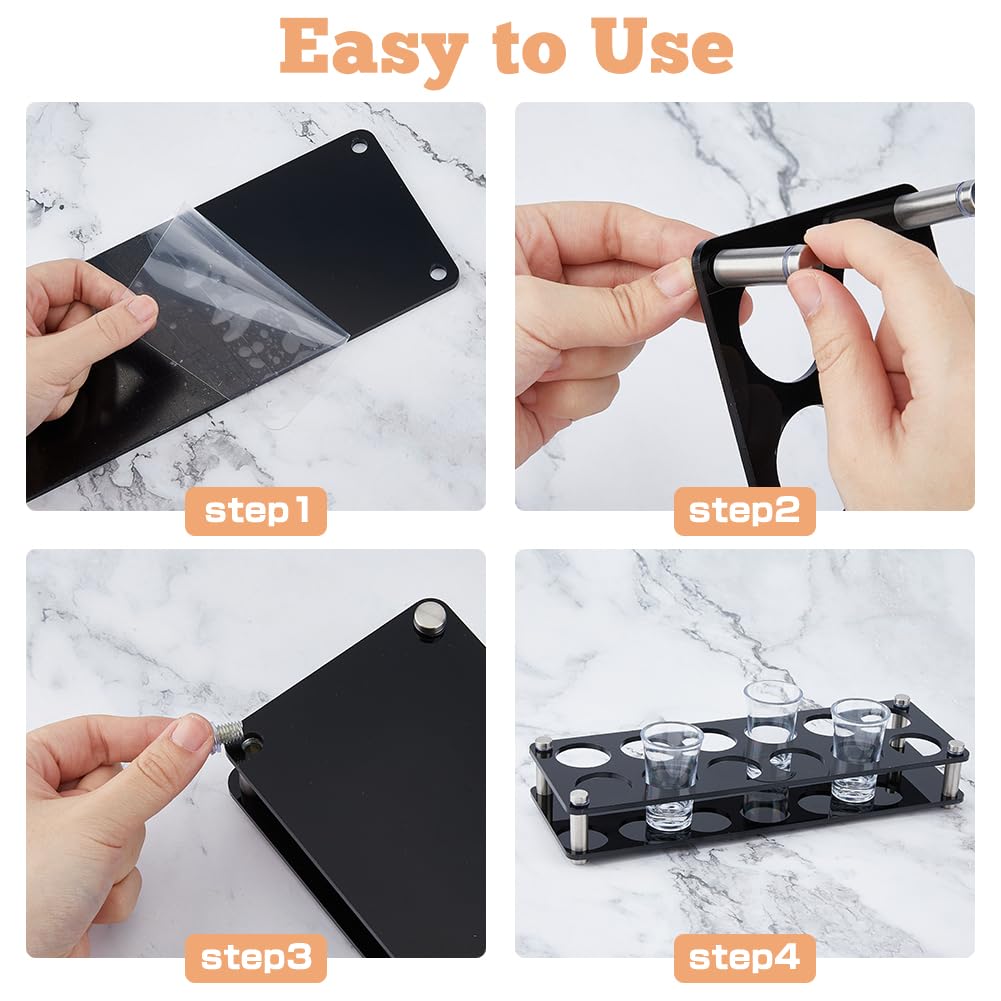 Easy to Use

step1

step2

step3

step4