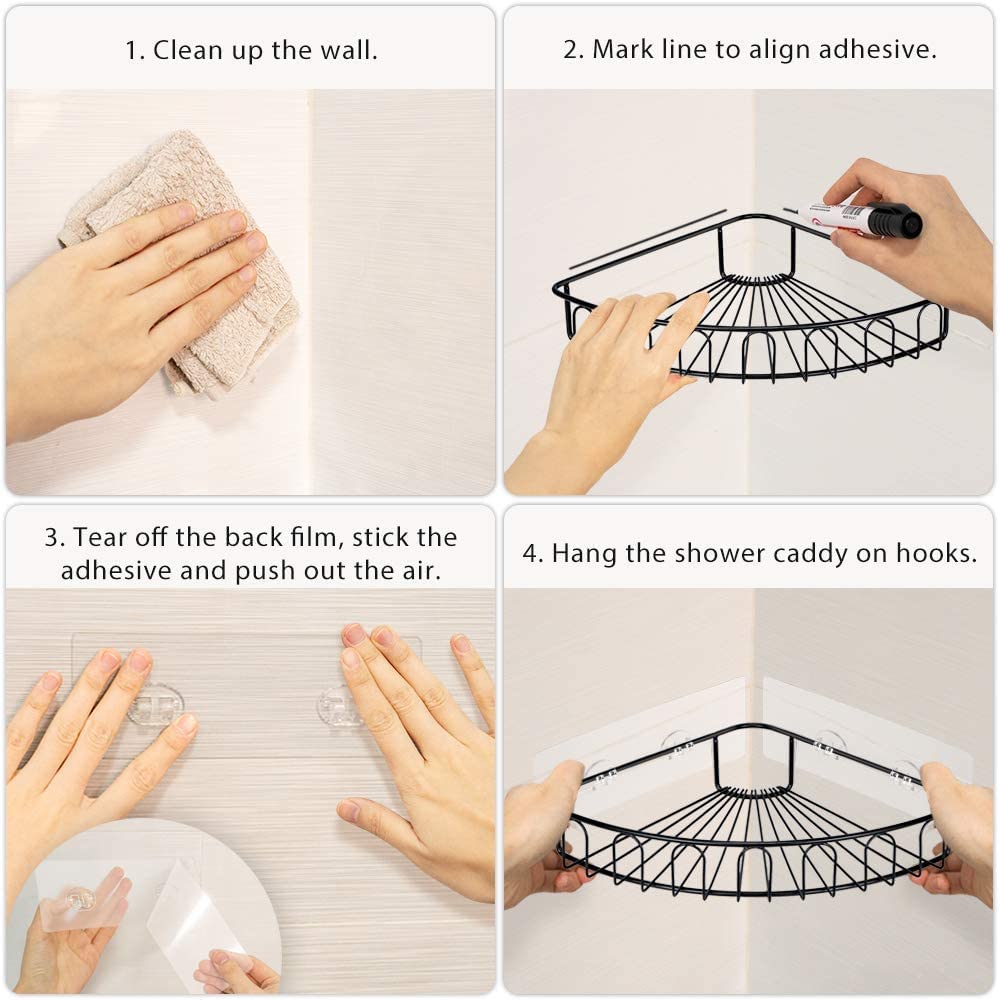 1. Clean up the wall.

2. Mark line to align adhesive.

3. Tear off the back film, stick the adhesive and push out the air.

4. Hang the shower caddy on hooks.