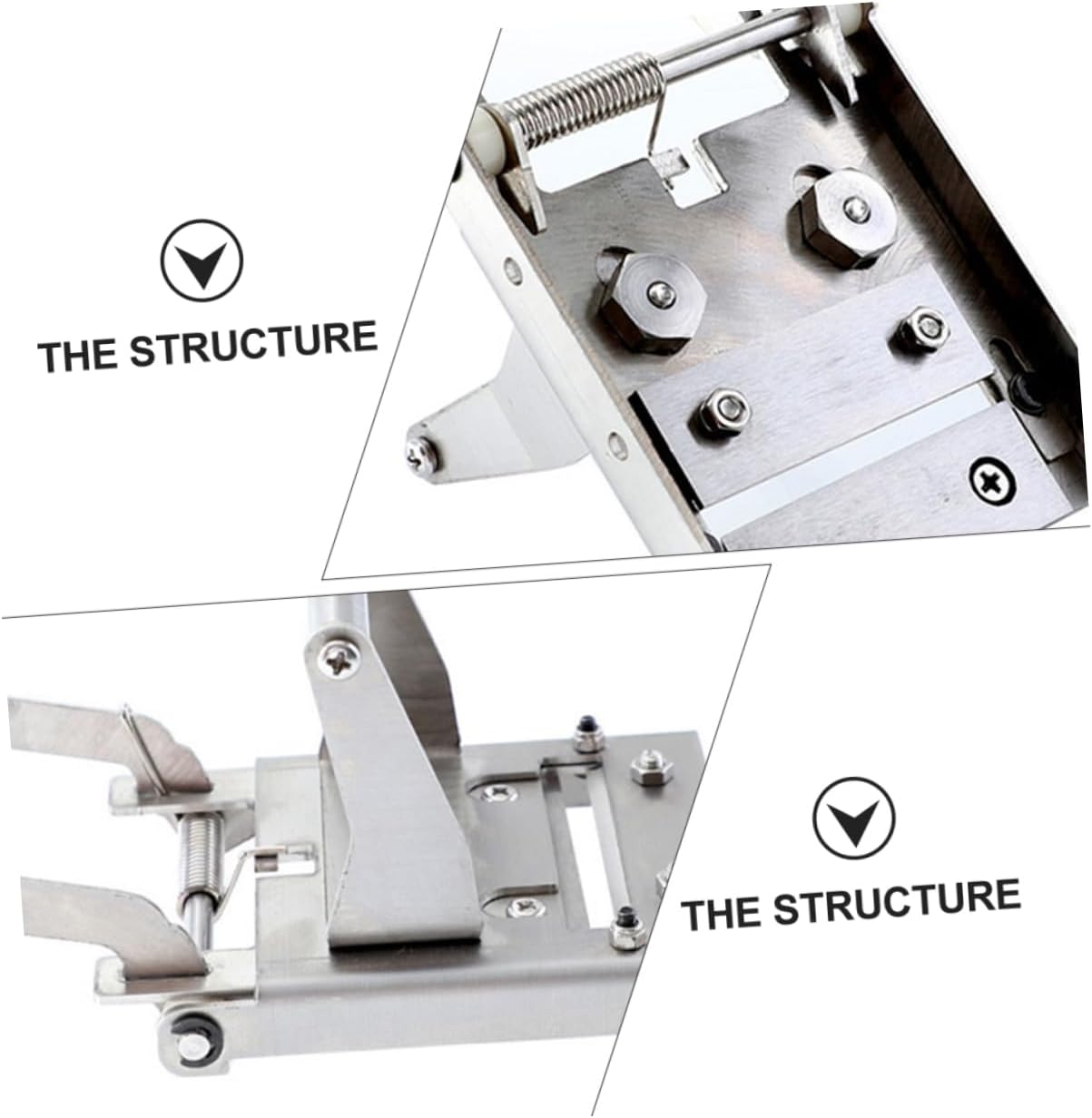 THE STRUCTURE

THE STRUCTURE