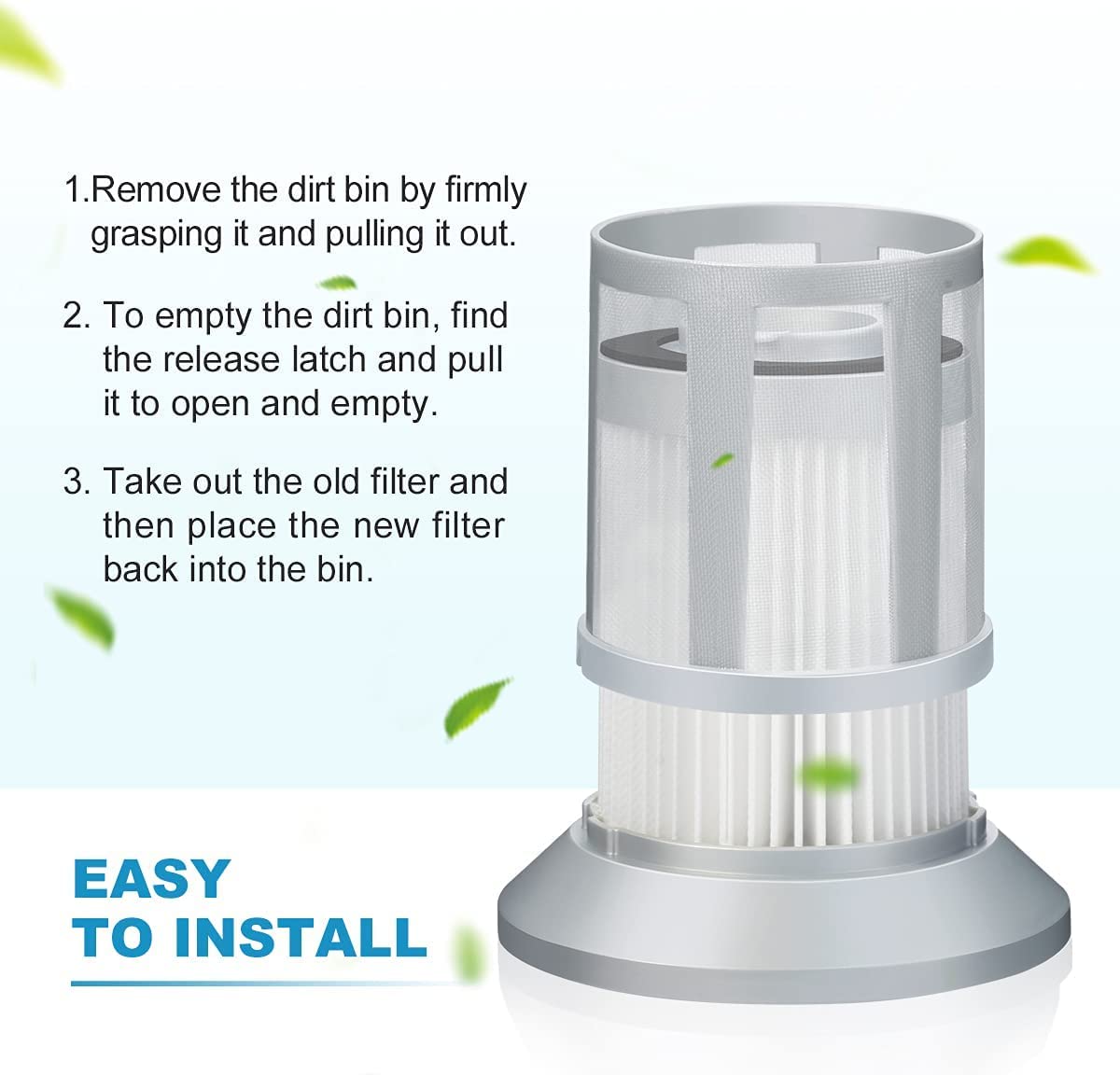 1.Remove the dirt bin by firmly grasping it and pulling it out.

2. To empty the dirt bin, find the release latch and pull it to open and empty.

3. Take out the old filter and then place the new filter back into the bin.

EASY
TO INSTALL