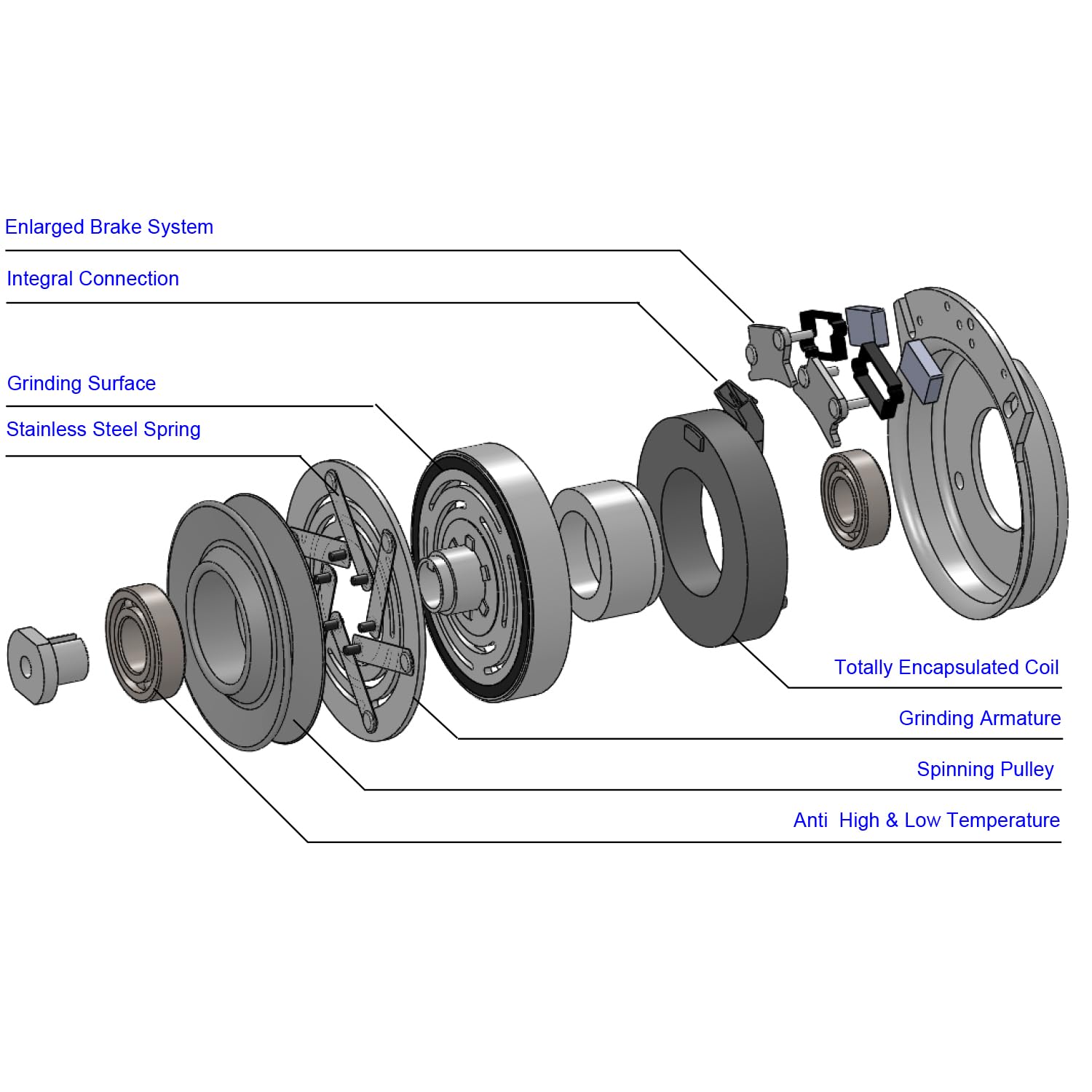 Enlarged Brake System

Integral Connection

Grinding Surface

Stainless Steel Spring

Totally Encapsulated Coil

Grinding Armature

Spinning Pulley

Anti High & Low Temperature