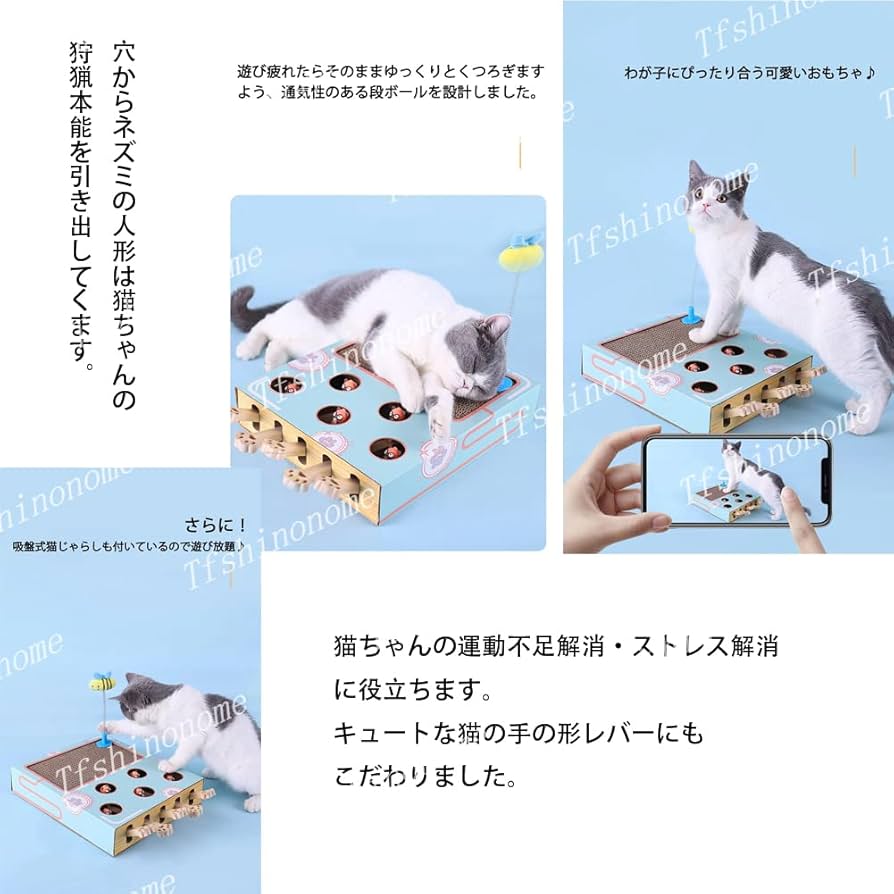 穴からネズミの人形は猫ちゃんの狩猟本能を引き出してくます。

遊び疲れたらそのままゆっくりとくつろぎますよう、通気性のある段ボールを設計しました。

わが子にぴったり合う可愛いおもちゃ♪

Tfshinonome

さらに！
吸盤式猫じゃらしも付いているので遊び放題♪

猫ちゃんの運動不足解消・ストレス解消に役立ちます。
キュートな猫の手の形レバーにもこだわりました。