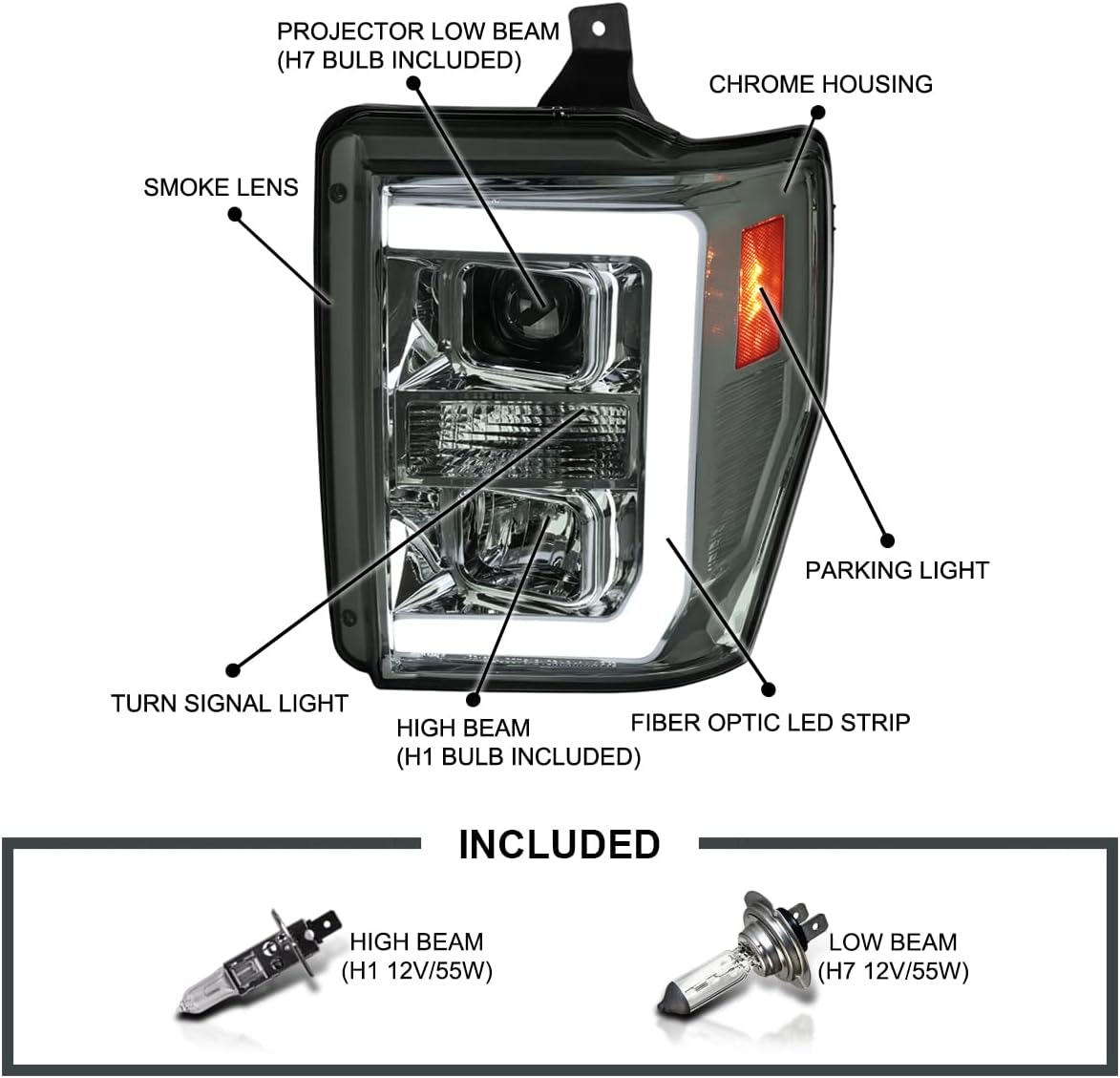 PROJECTOR LOW BEAM
(H7 BULB INCLUDED)

CHROME HOUSING

SMOKE LENS

PARKING LIGHT

TURN SIGNAL LIGHT

HIGH BEAM
(H1 BULB INCLUDED)

FIBER OPTIC LED STRIP

INCLUDED

HIGH BEAM
(H1 12V/55W)

LOW BEAM
(H7 12V/55W)