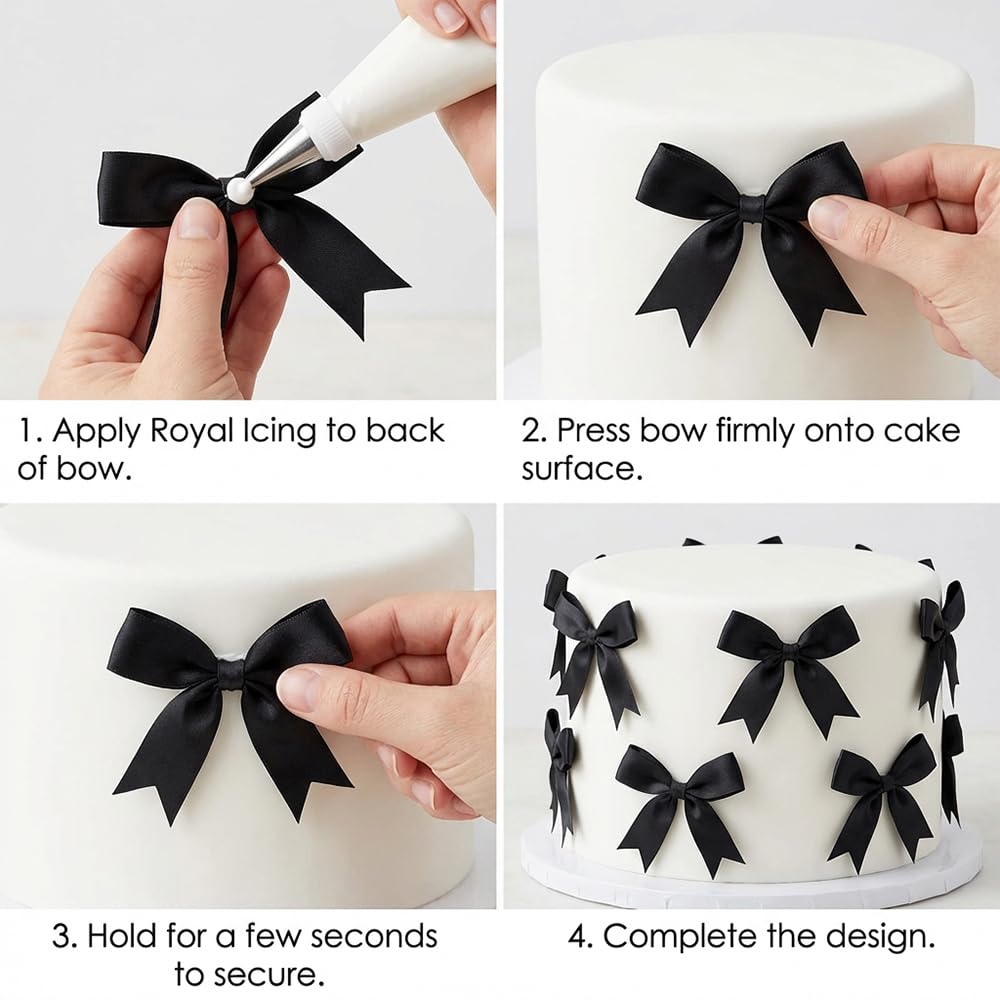 1. Apply Royal Icing to back of bow.

2. Press bow firmly onto cake surface.

3. Hold for a few seconds to secure.

4. Complete the design.