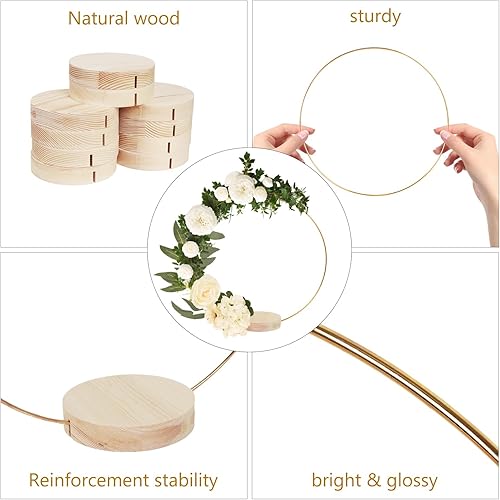 Natural wood

sturdy

Reinforcement stability

bright & glossy