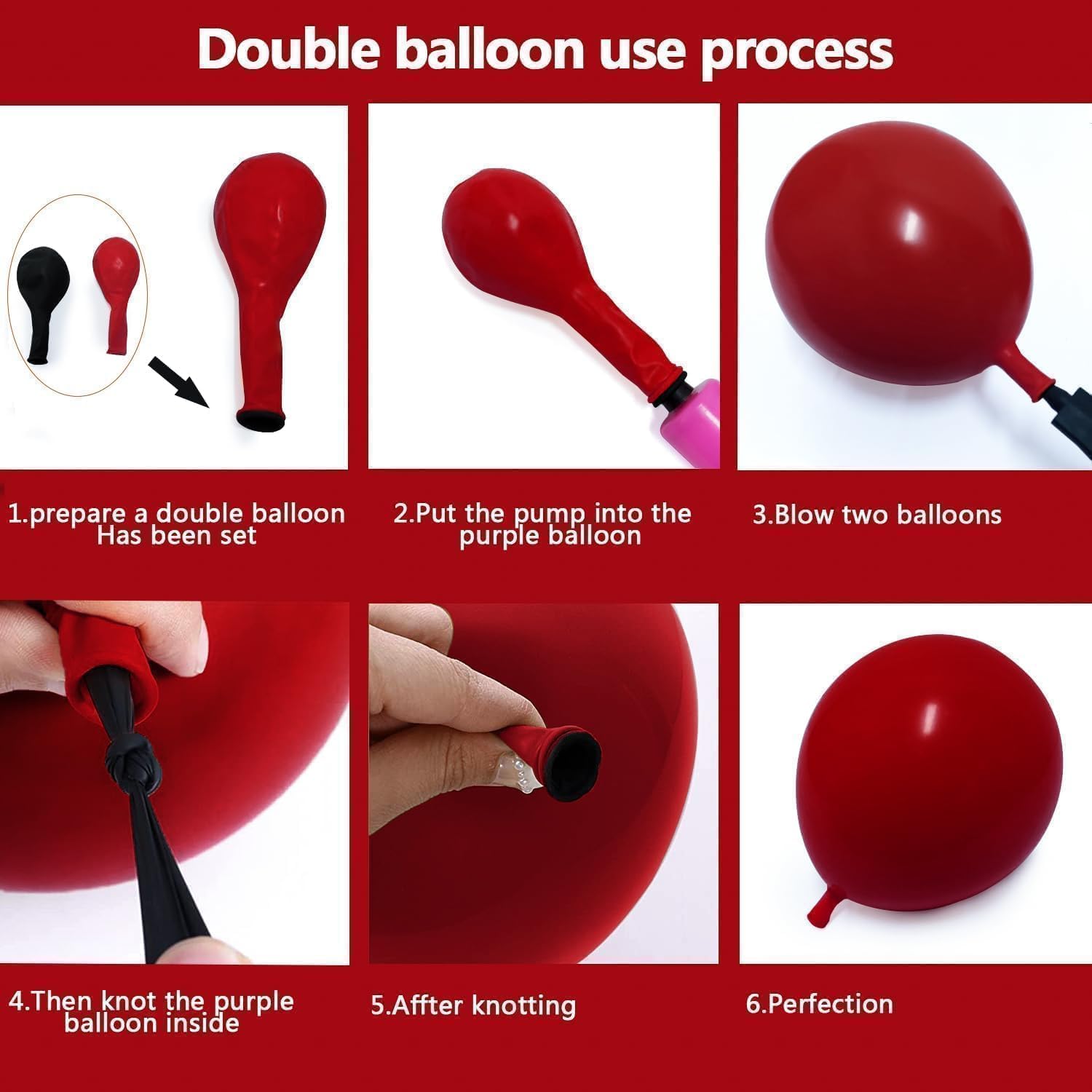 Double balloon use process

1.prepare a double balloon
Has been set

2.Put the pump into the purple balloon

3.Blow two balloons

4.Then knot the purple balloon inside

5.Affter knotting

6.Perfection