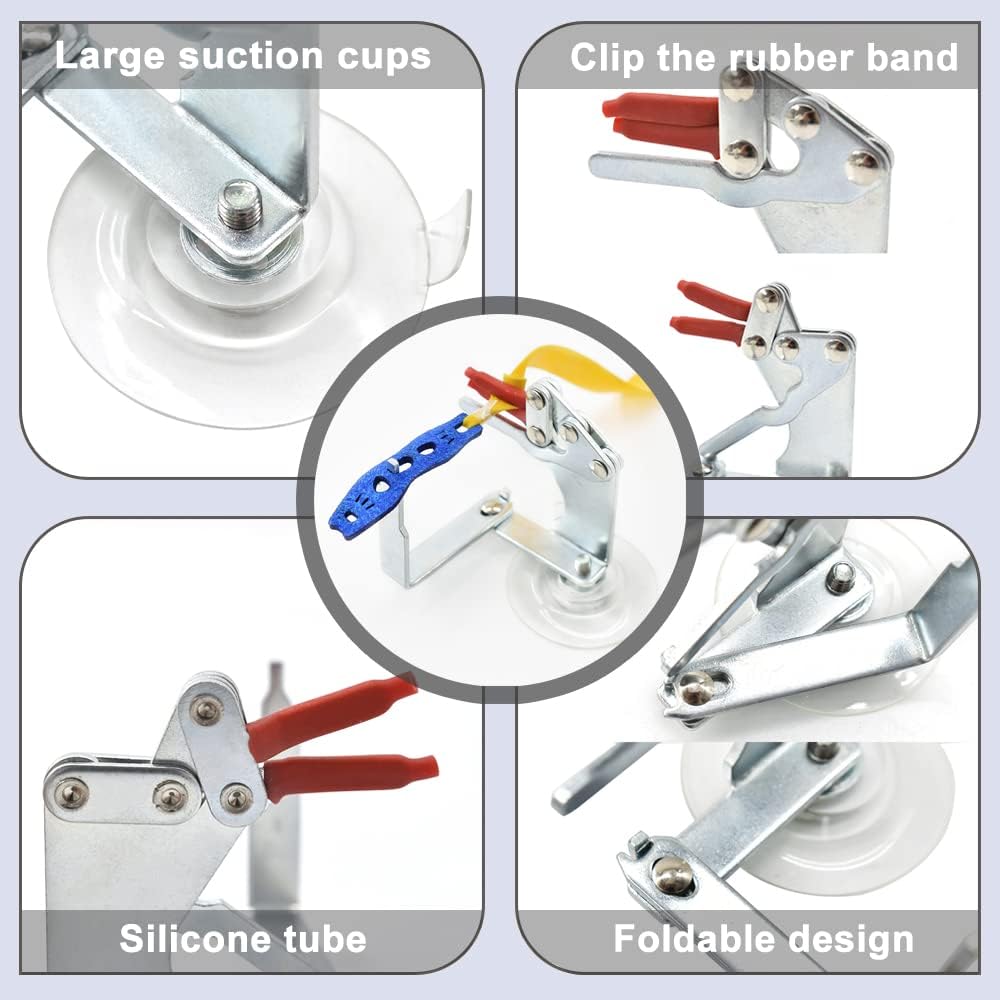 Large suction cups

Clip the rubber band

Silicone tube

Foldable design