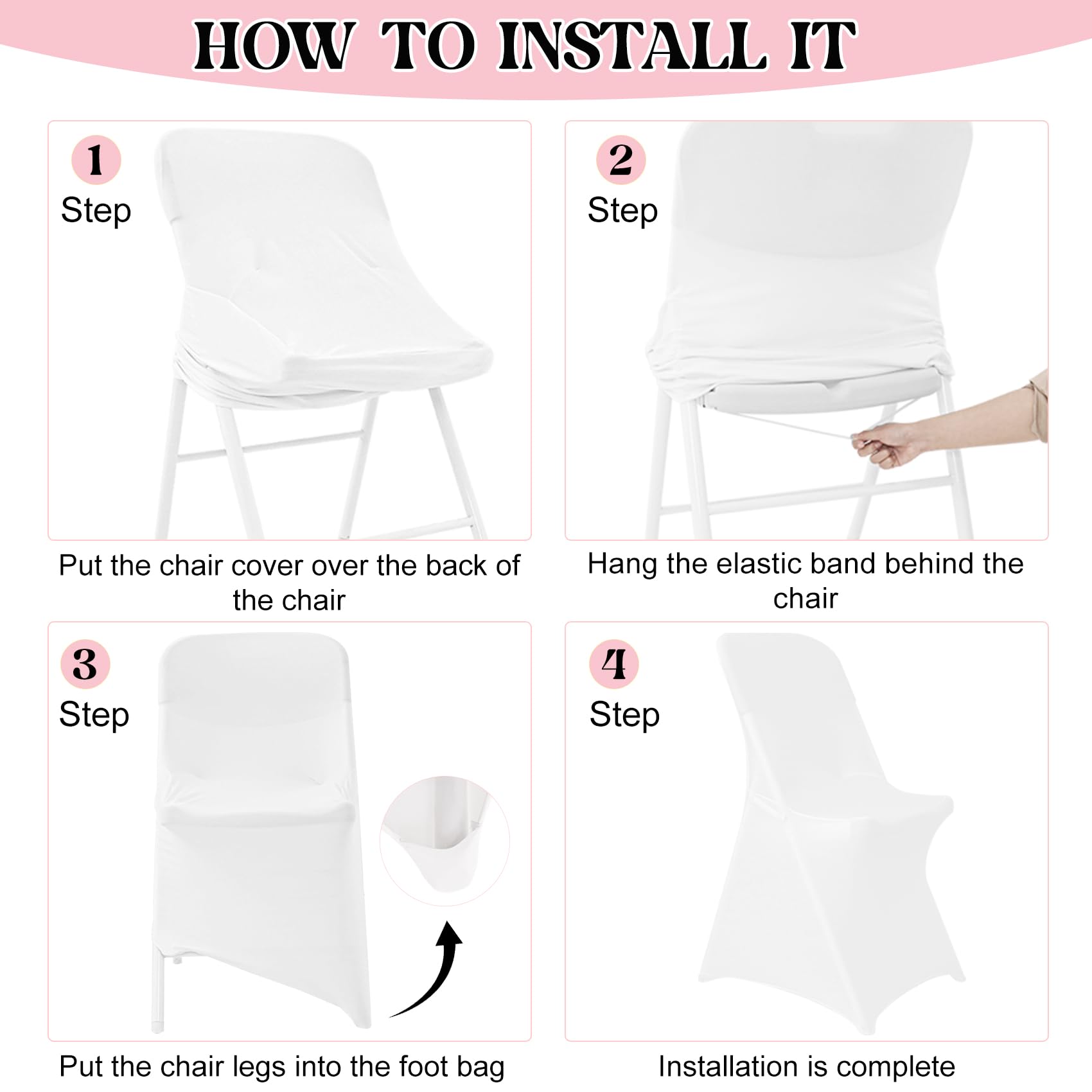 HOW TO INSTALL IT

1
Step

Put the chair cover over the back of the chair

2
Step

Hang the elastic band behind the chair

3
Step

Put the chair legs into the foot bag

4
Step

Installation is complete