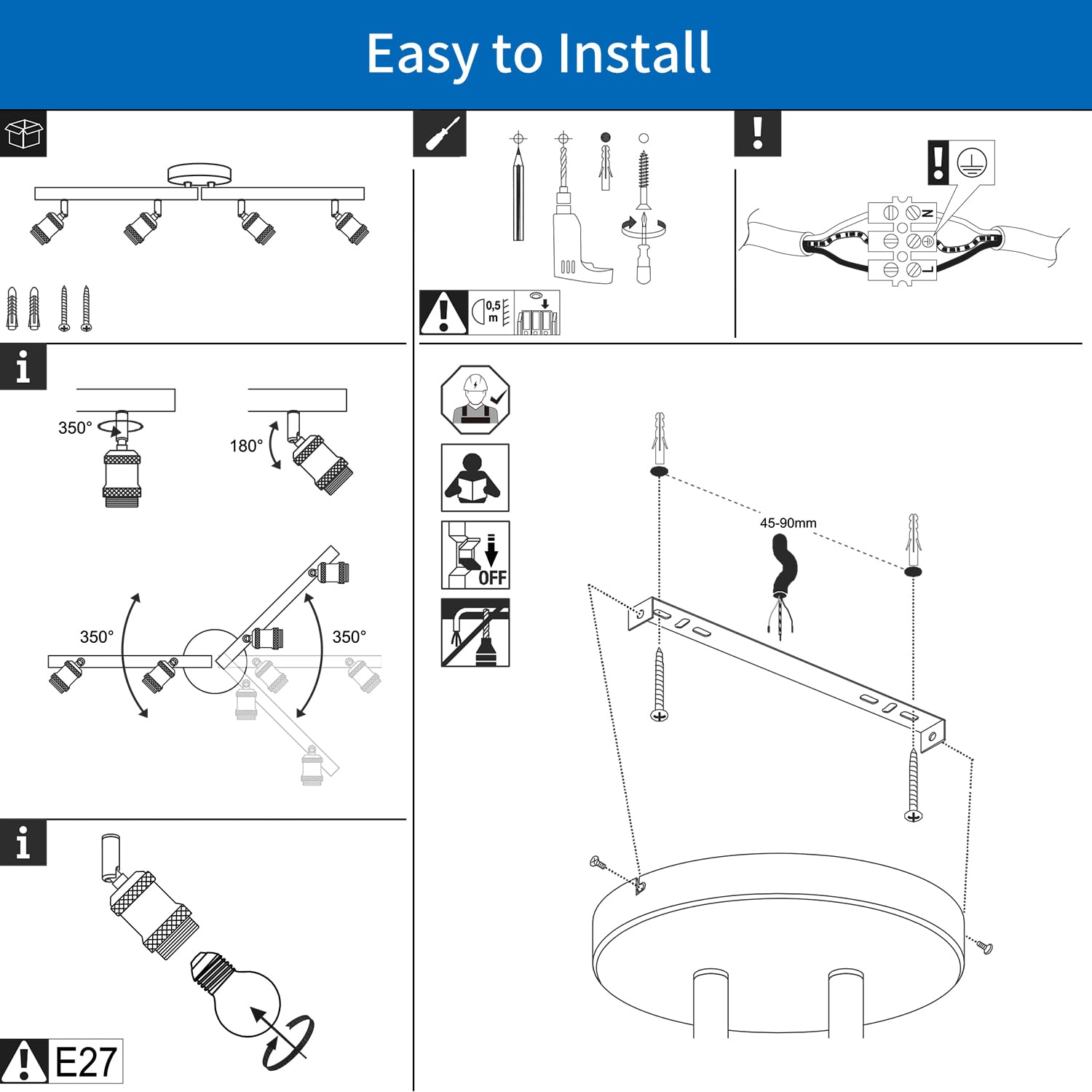 Easy to Install

0,5 m

N
L

350°
180°

350°
350°

OFF

45-90mm

E27