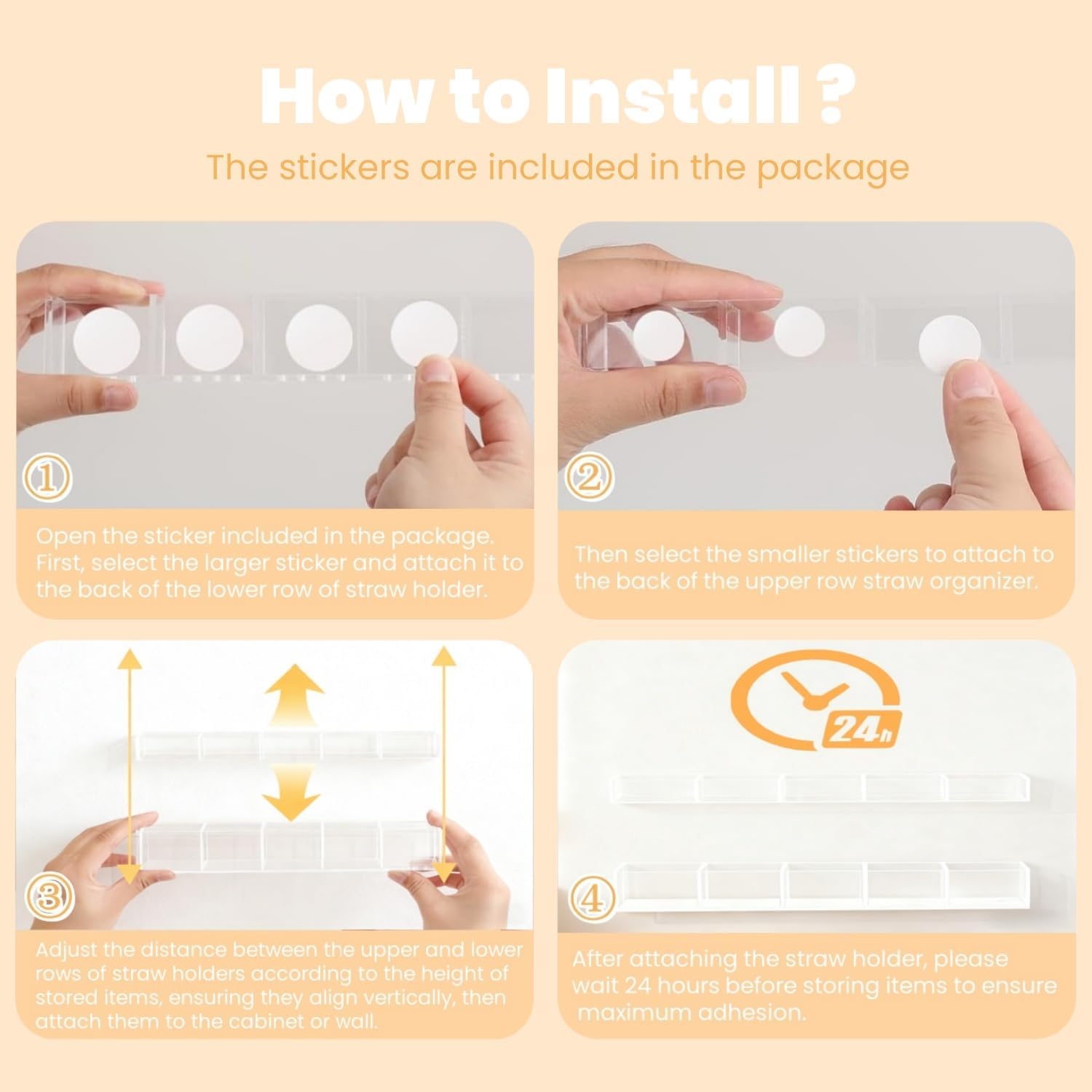 How to Install ?

The stickers are included in the package

①

Open the sticker included in the package. First, select the larger sticker and attach it to the back of the lower row of straw holder.

②

Then select the smaller stickers to attach to the back of the upper row straw organizer.

③

Adjust the distance between the upper and lower rows of straw holders according to the height of stored items, ensuring they align vertically, then attach them to the cabinet or wall.

24h

④

After attaching the straw holder, please wait 24 hours before storing items to ensure maximum adhesion.