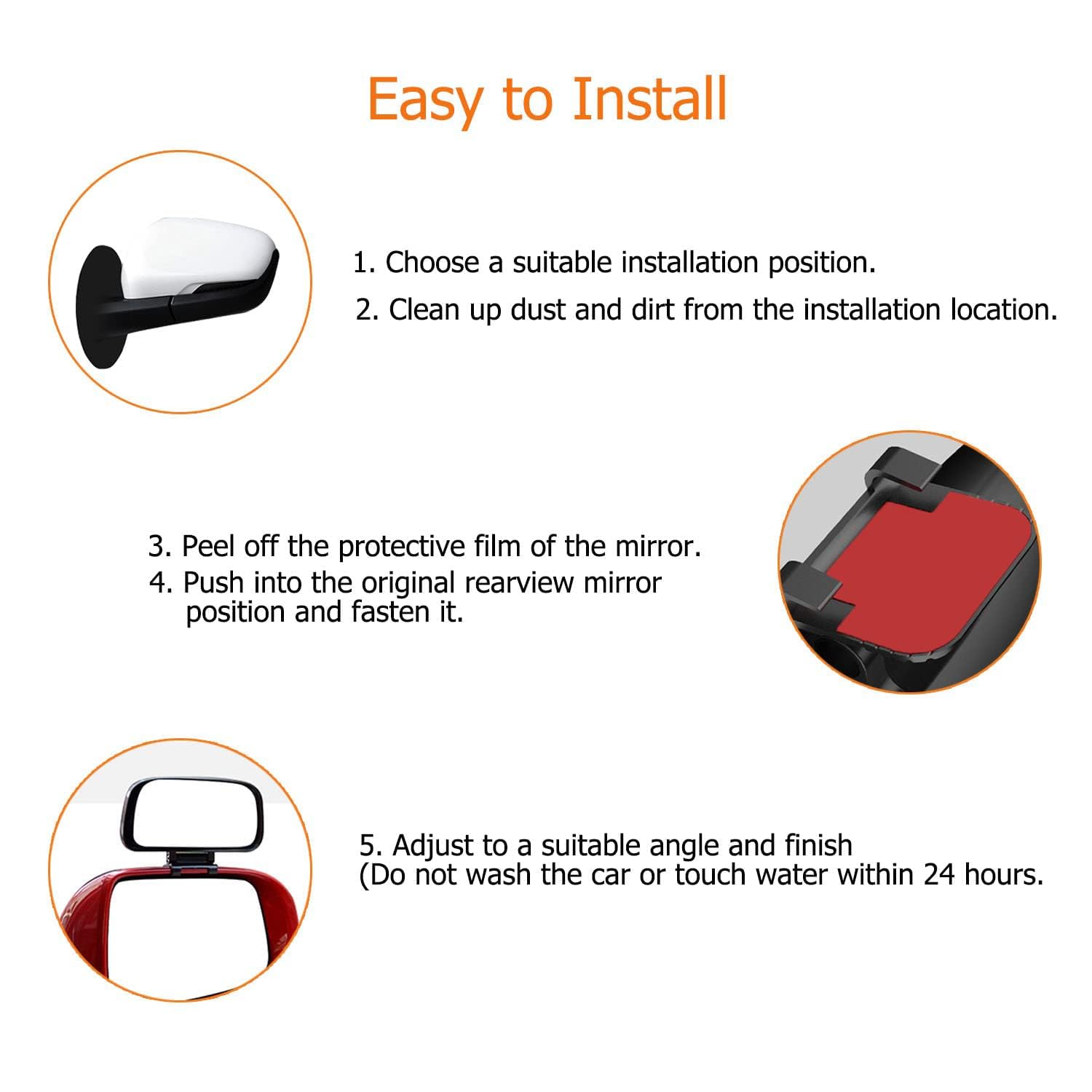 Easy to Install

1. Choose a suitable installation position.
2. Clean up dust and dirt from the installation location.

3. Peel off the protective film of the mirror.
4. Push into the original rearview mirror position and fasten it.

5. Adjust to a suitable angle and finish
(Do not wash the car or touch water within 24 hours.