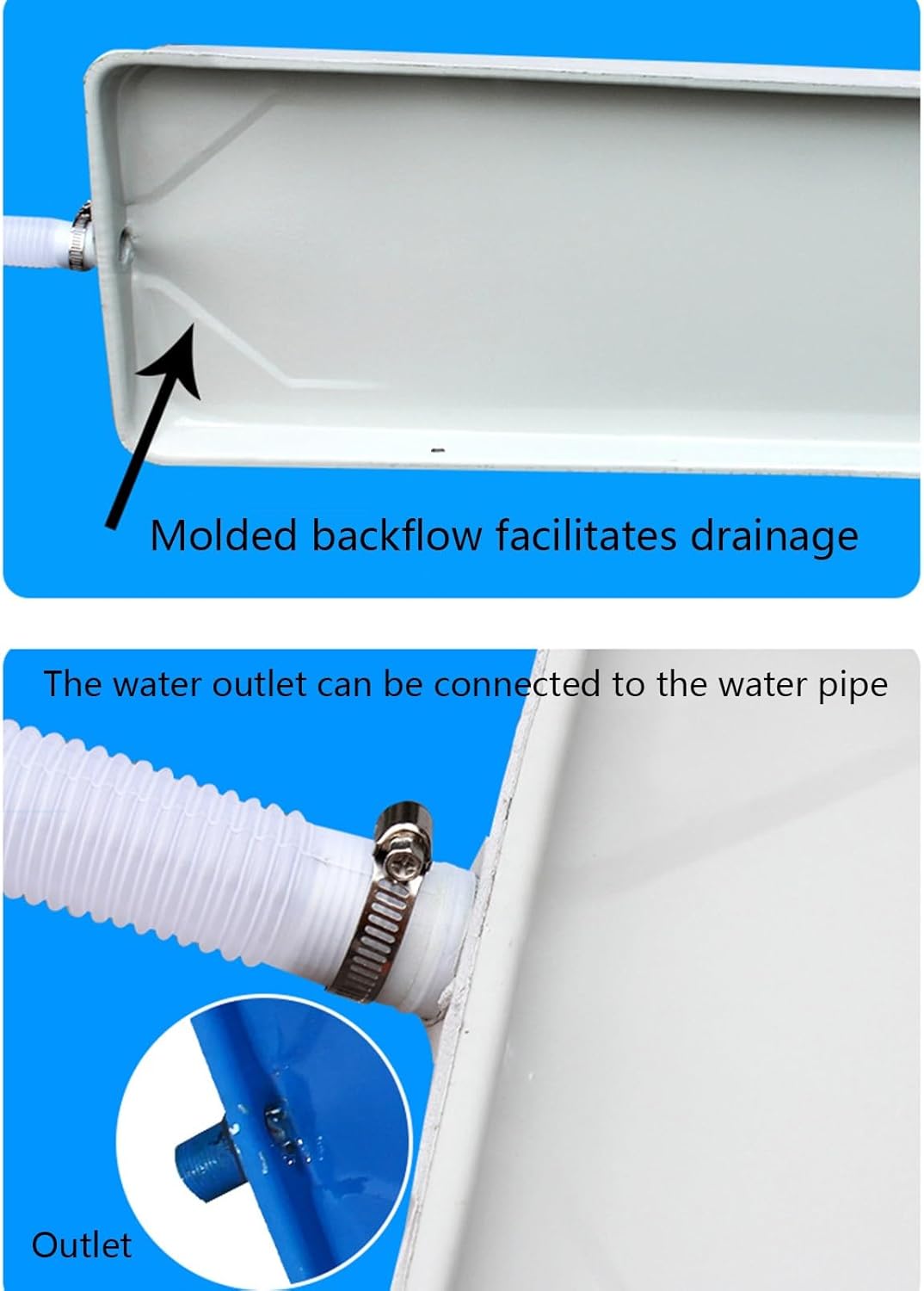 Molded backflow facilitates drainage

The water outlet can be connected to the water pipe

Outlet