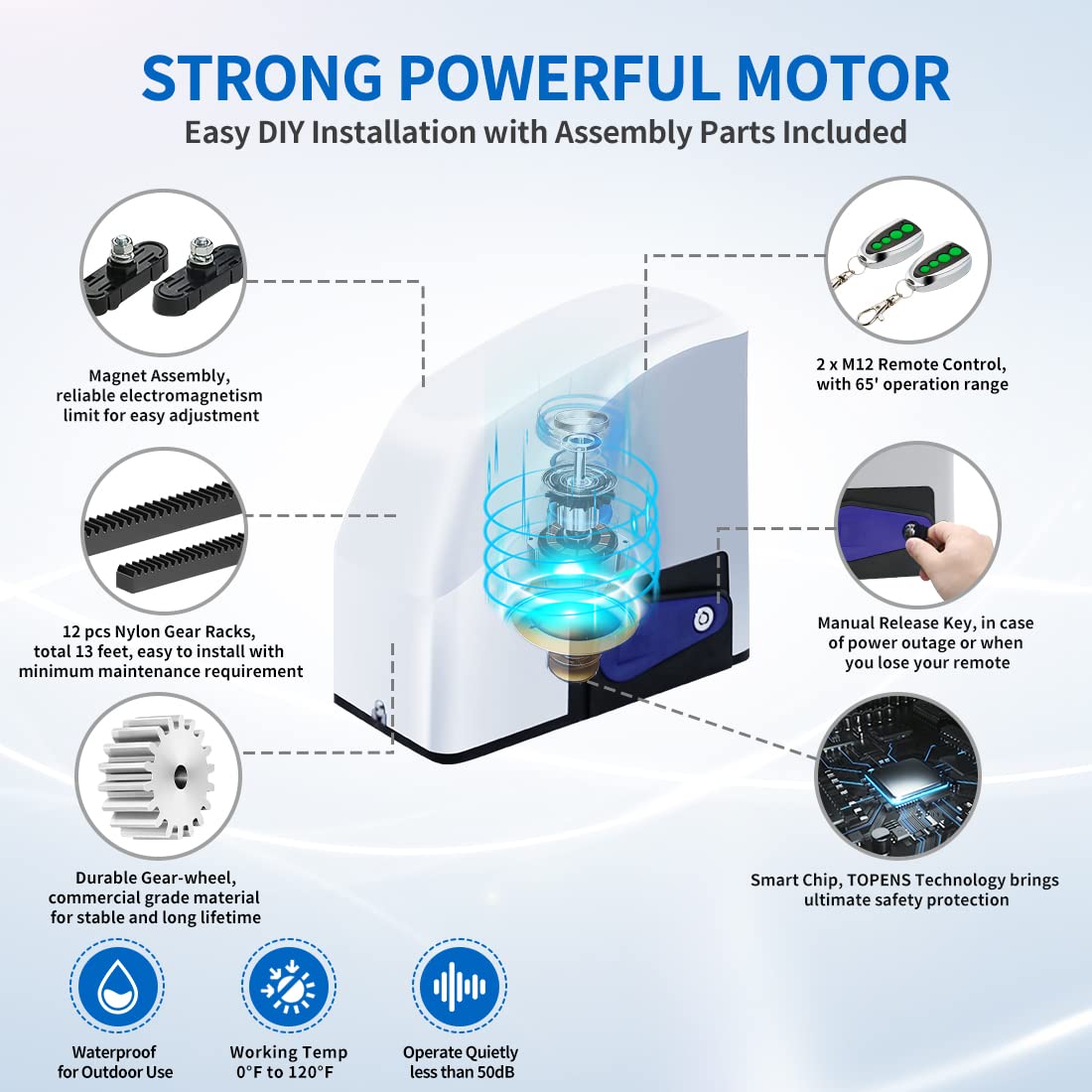 STRONG POWERFUL MOTOR
Easy DIY Installation with Assembly Parts Included

Magnet Assembly, reliable electromagnetism limit for easy adjustment

12 pcs Nylon Gear Racks, total 13 feet, easy to install with minimum maintenance requirement

Durable Gear-wheel, commercial grade material for stable and long lifetime

2 x M12 Remote Control, with 65' operation range

Manual Release Key, in case of power outage or when you lose your remote

Smart Chip, TOPENS Technology brings ultimate safety protection

Waterproof for Outdoor Use

Working Temp 0°F to 120°F

Operate Quietly less than 50dB