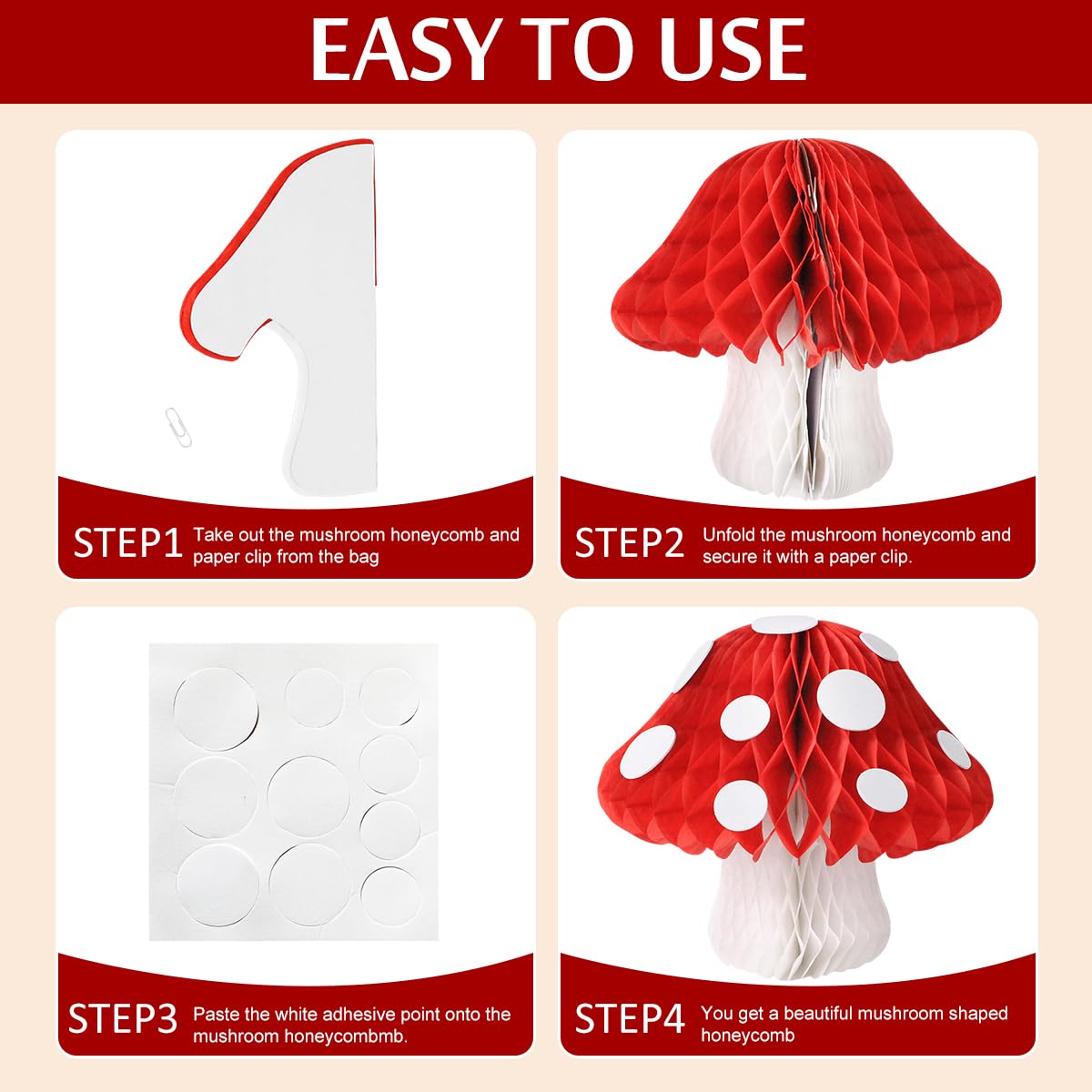 EASY TO USE

STEP1 Take out the mushroom honeycomb and paper clip from the bag

STEP2 Unfold the mushroom honeycomb and secure it with a paper clip.

STEP3 Paste the white adhesive point onto the mushroom honeycombmb.

STEP4 You get a beautiful mushroom shaped honeycomb