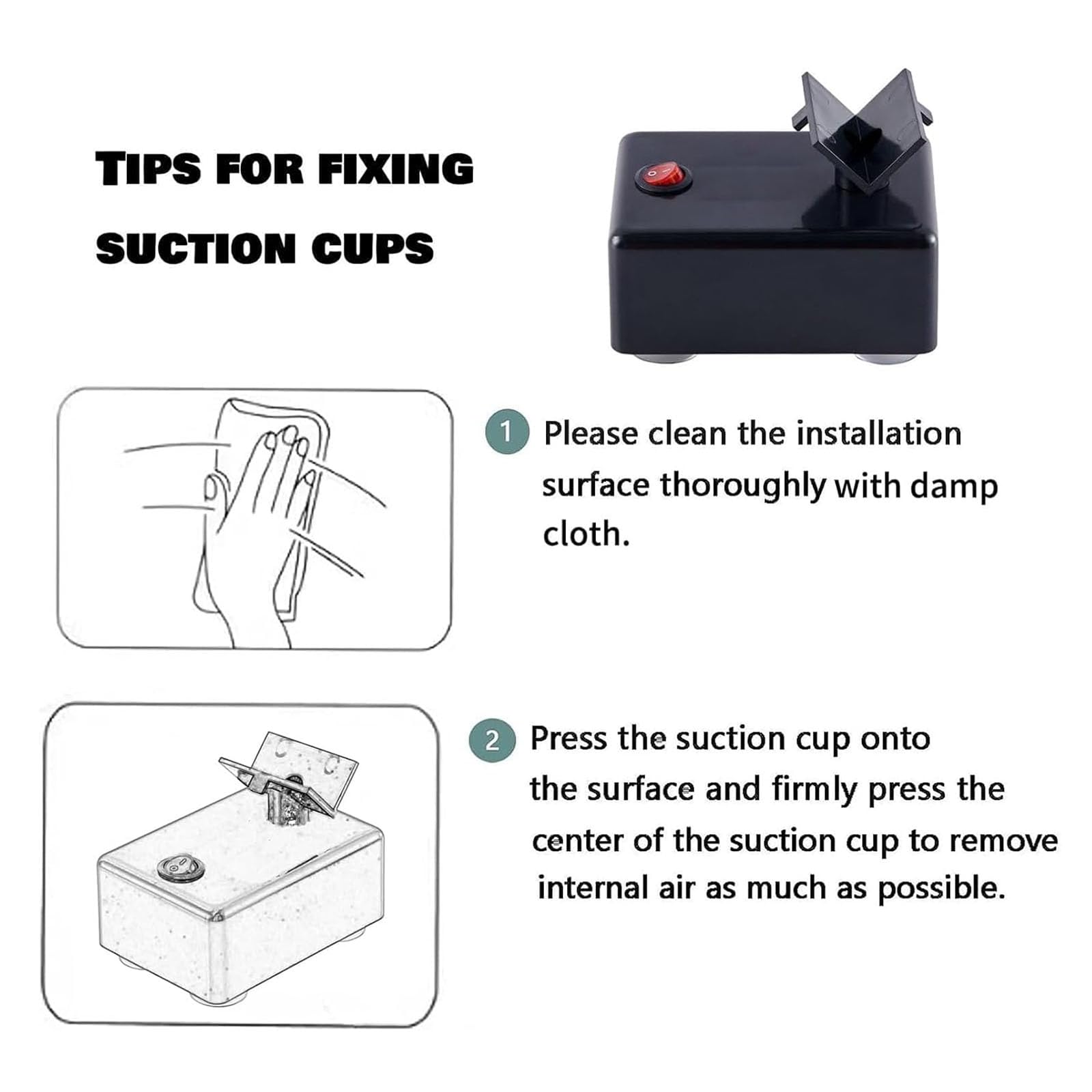 TIPS FOR FIXING SUCTION CUPS

1 Please clean the installation surface thoroughly with damp cloth.

2 Press the suction cup onto the surface and firmly press the center of the suction cup to remove internal air as much as possible.