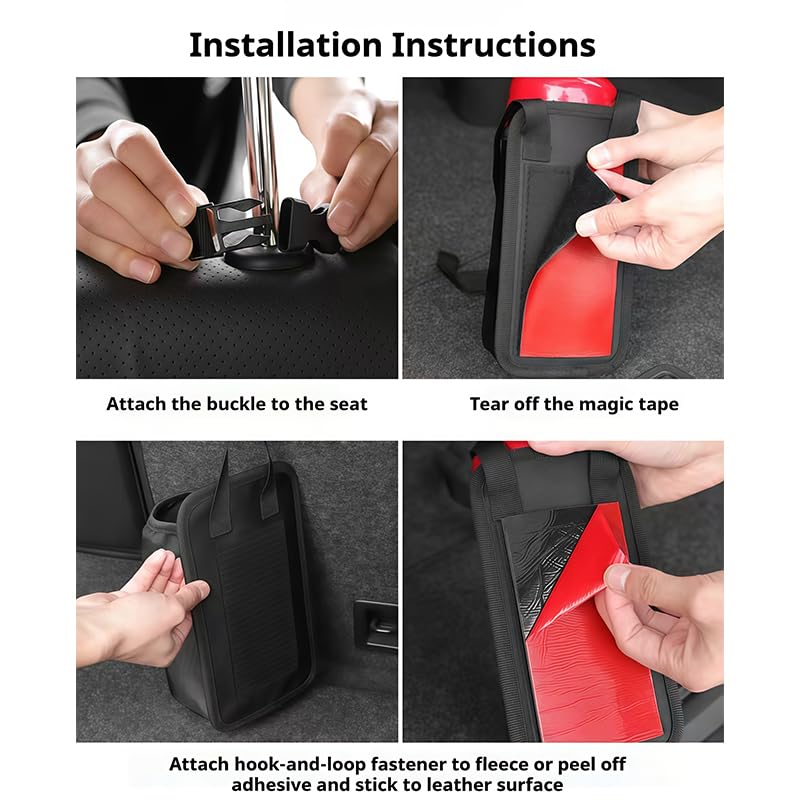 Installation Instructions

Attach the buckle to the seat

Tear off the magic tape

Attach hook-and-loop fastener to fleece or peel off adhesive and stick to leather surface