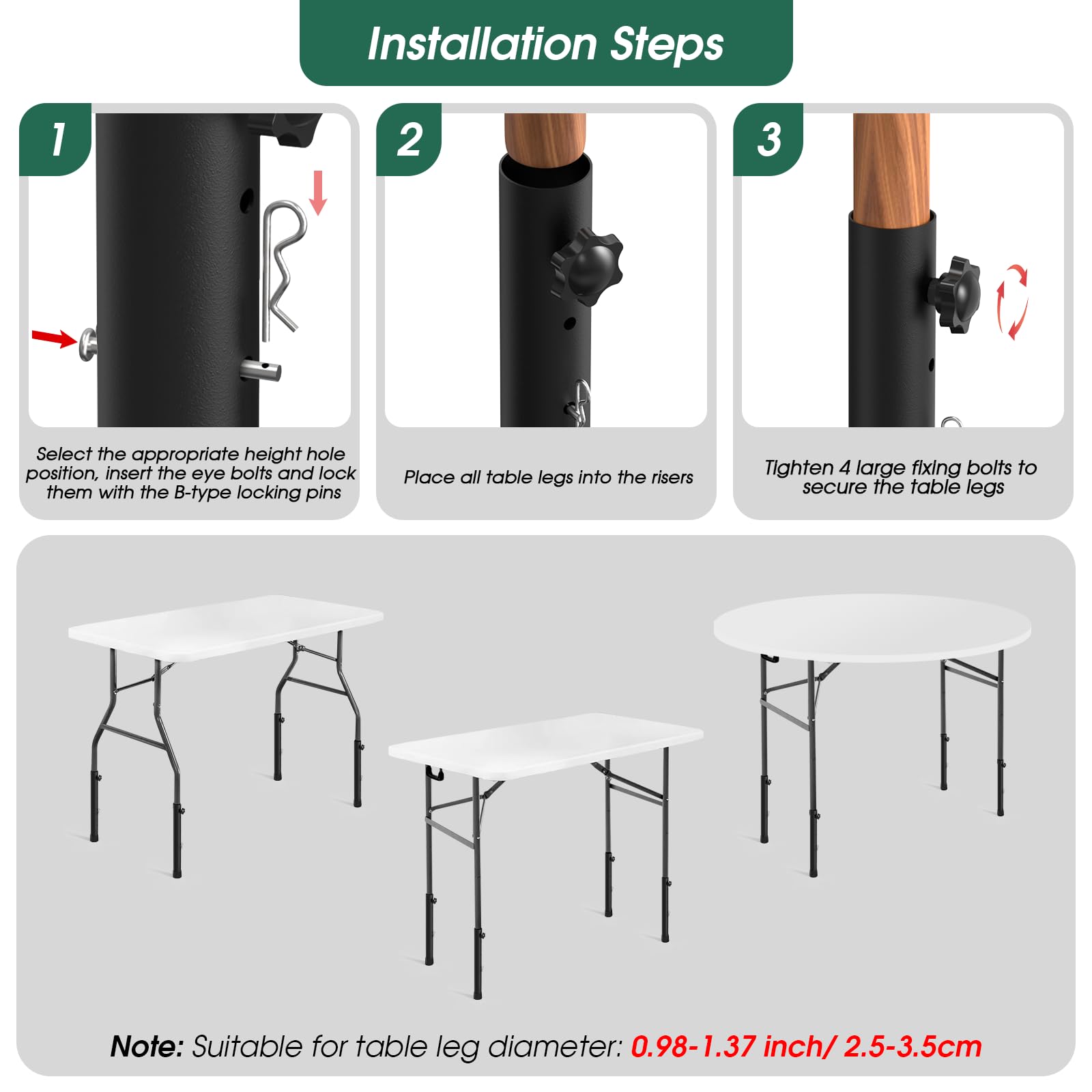 Installation Steps

1

Select the appropriate height hole position, insert the eye bolts and lock them with the B-type locking pins

2

Place all table legs into the risers

3

Tighten 4 large fixing bolts to secure the table legs

Note: Suitable for table leg diameter: 0.98-1.37 inch/ 2.5-3.5cm