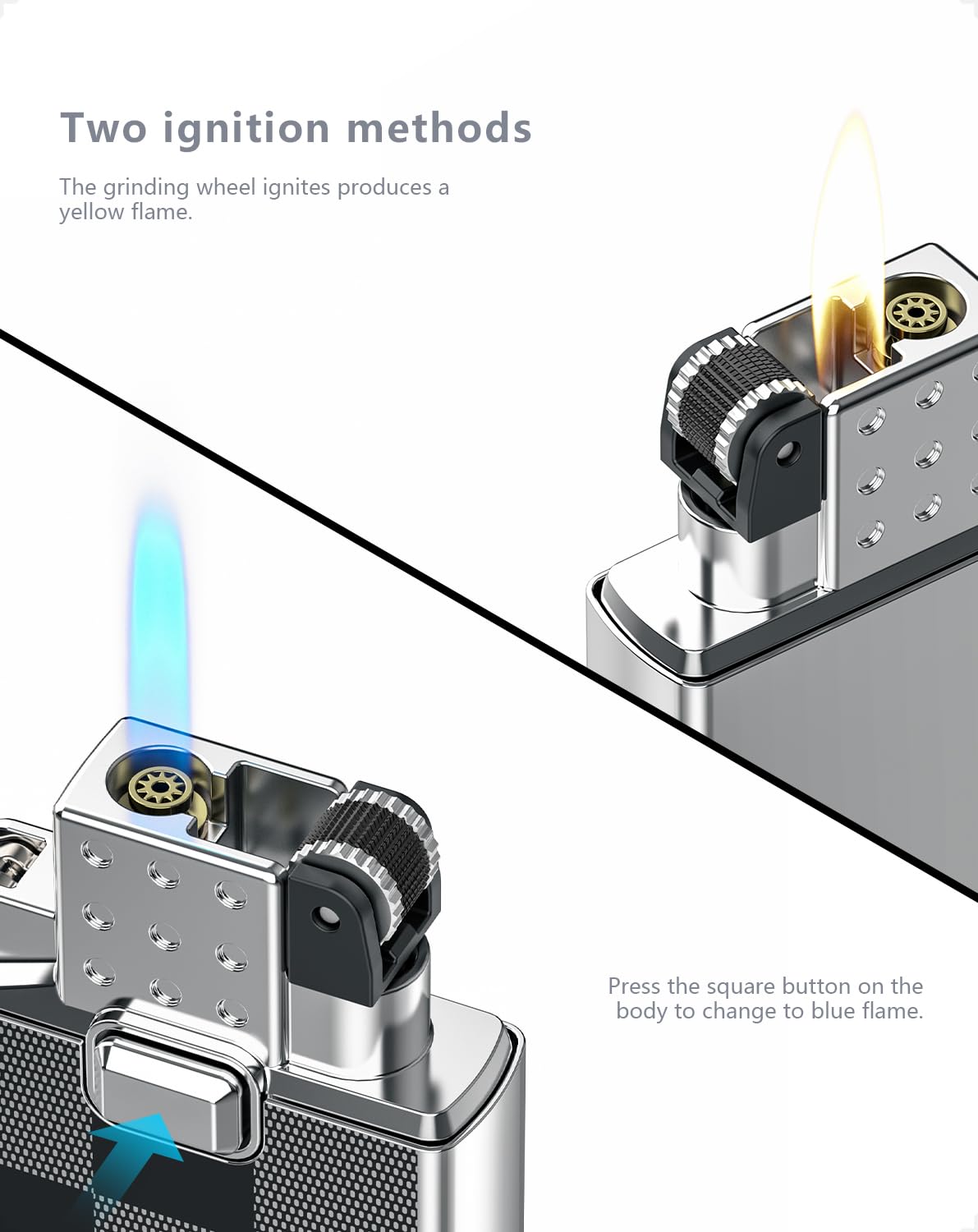 Two ignition methods

The grinding wheel ignites produces a yellow flame.

Press the square button on the body to change to blue flame.