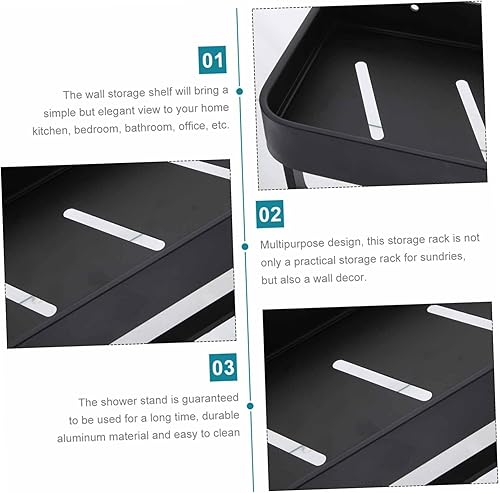 01

The wall storage shelf will bring a simple but elegant view to your home kitchen, bedroom, bathroom, office, etc.

02

Multipurpose design, this storage rack is not only a practical storage rack for sundries, but also a wall decor.

03

The shower stand is guaranteed to be used for a long time, durable aluminum material and easy to clean