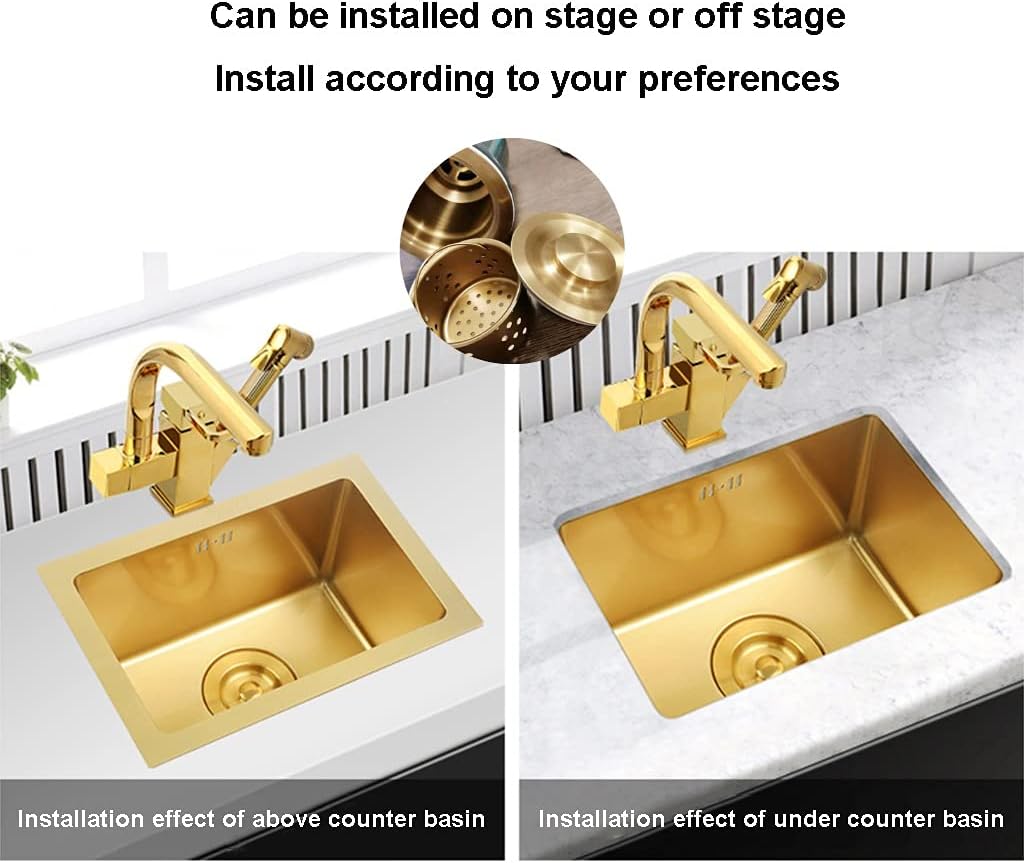 Can be installed on stage or off stage

Install according to your preferences

Installation effect of above counter basin

Installation effect of under counter basin