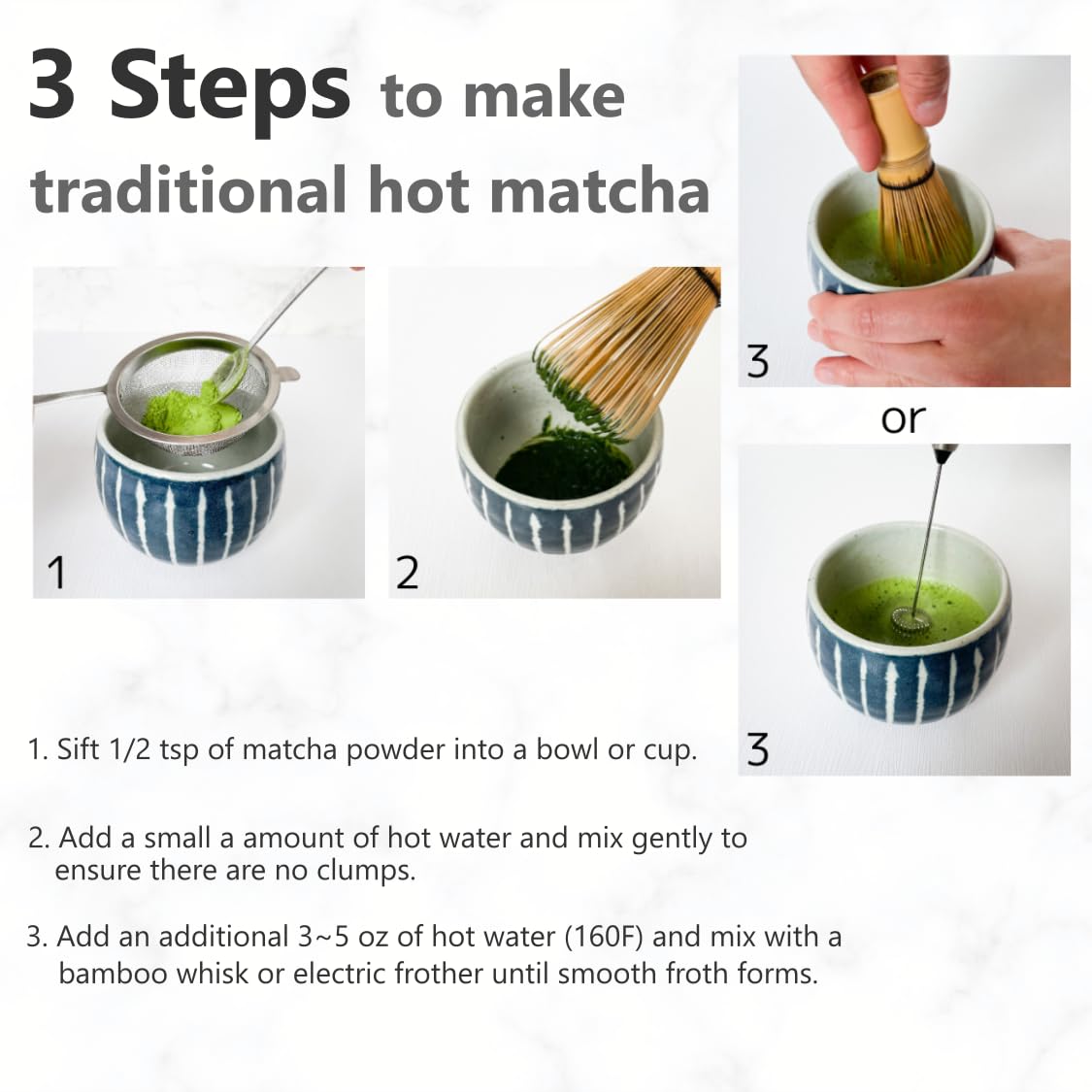 3 Steps to make traditional hot matcha

1

2

3

or

3

1. Sift 1/2 tsp of matcha powder into a bowl or cup.

2. Add a small a amount of hot water and mix gently to ensure there are no clumps.

3. Add an additional 3~5 oz of hot water (160F) and mix with a bamboo whisk or electric frother until smooth froth forms.