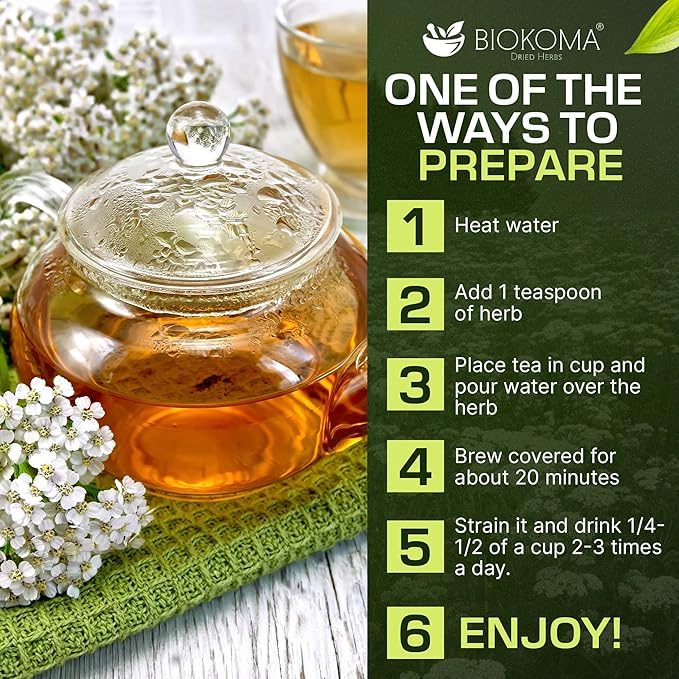 BIOKOMA®
Dried Herbs

ONE OF THE WAYS TO PREPARE

1 Heat water

2 Add 1 teaspoon of herb

3 Place tea in cup and pour water over the herb

4 Brew covered for about 20 minutes

5 Strain it and drink 1/4-1/2 of a cup 2-3 times a day.

6 ENJOY!