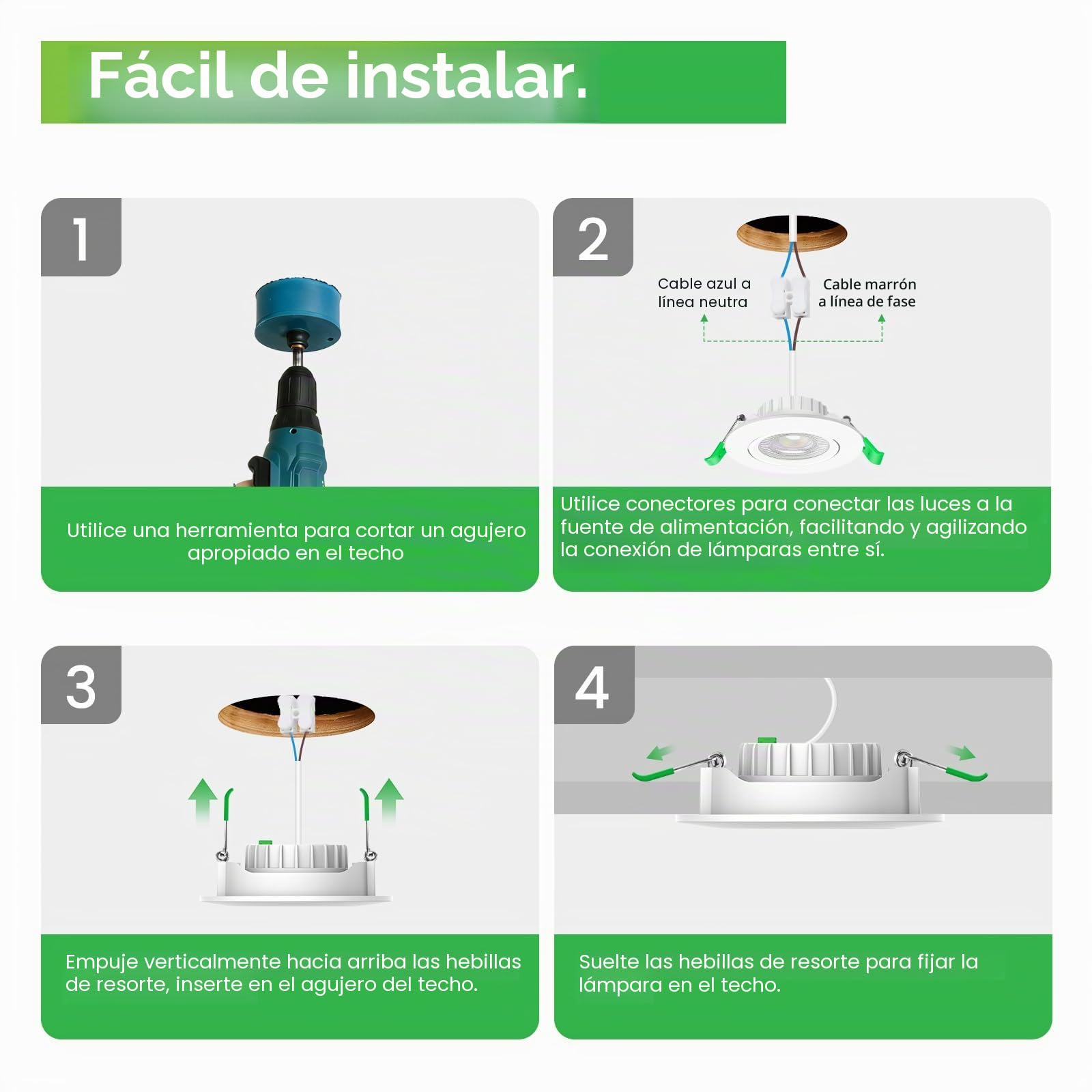 Fácil de instalar.

1

Utilice una herramienta para cortar un agujero apropiado en el techo

2

Cable azul a línea neutra

Cable marrón a línea de fase

Utilice conectores para conectar las luces a la fuente de alimentación, facilitando y agilizando la conexión de lámparas entre sí.

3

Empuje verticalmente hacia arriba las hebillas de resorte, inserte en el agujero del techo.

4

Suelte las hebillas de resorte para fijar la lámpara en el techo.