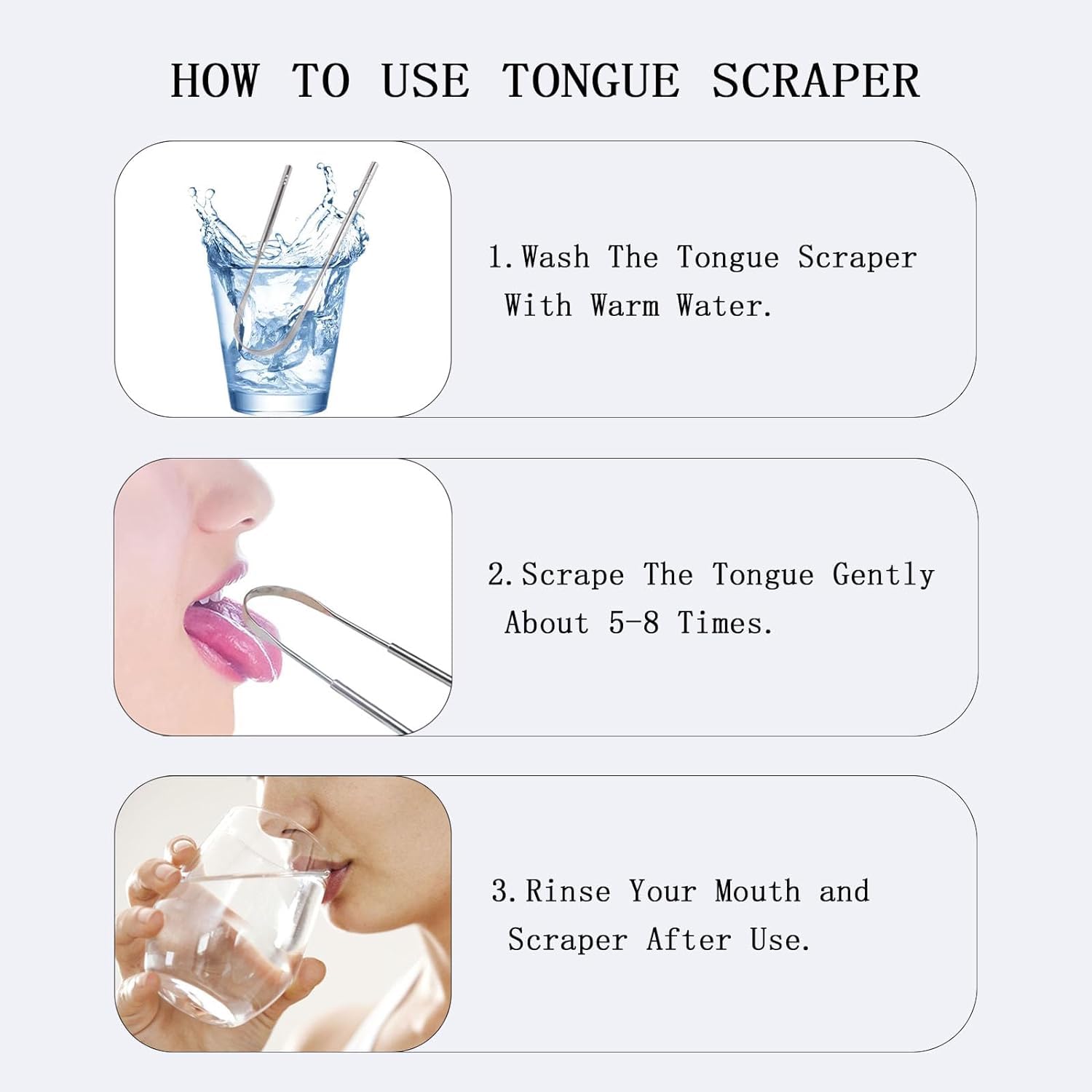 HOW TO USE TONGUE SCRAPER

1. Wash The Tongue Scraper With Warm Water.

2. Scrape The Tongue Gently About 5-8 Times.

3. Rinse Your Mouth and Scraper After Use.