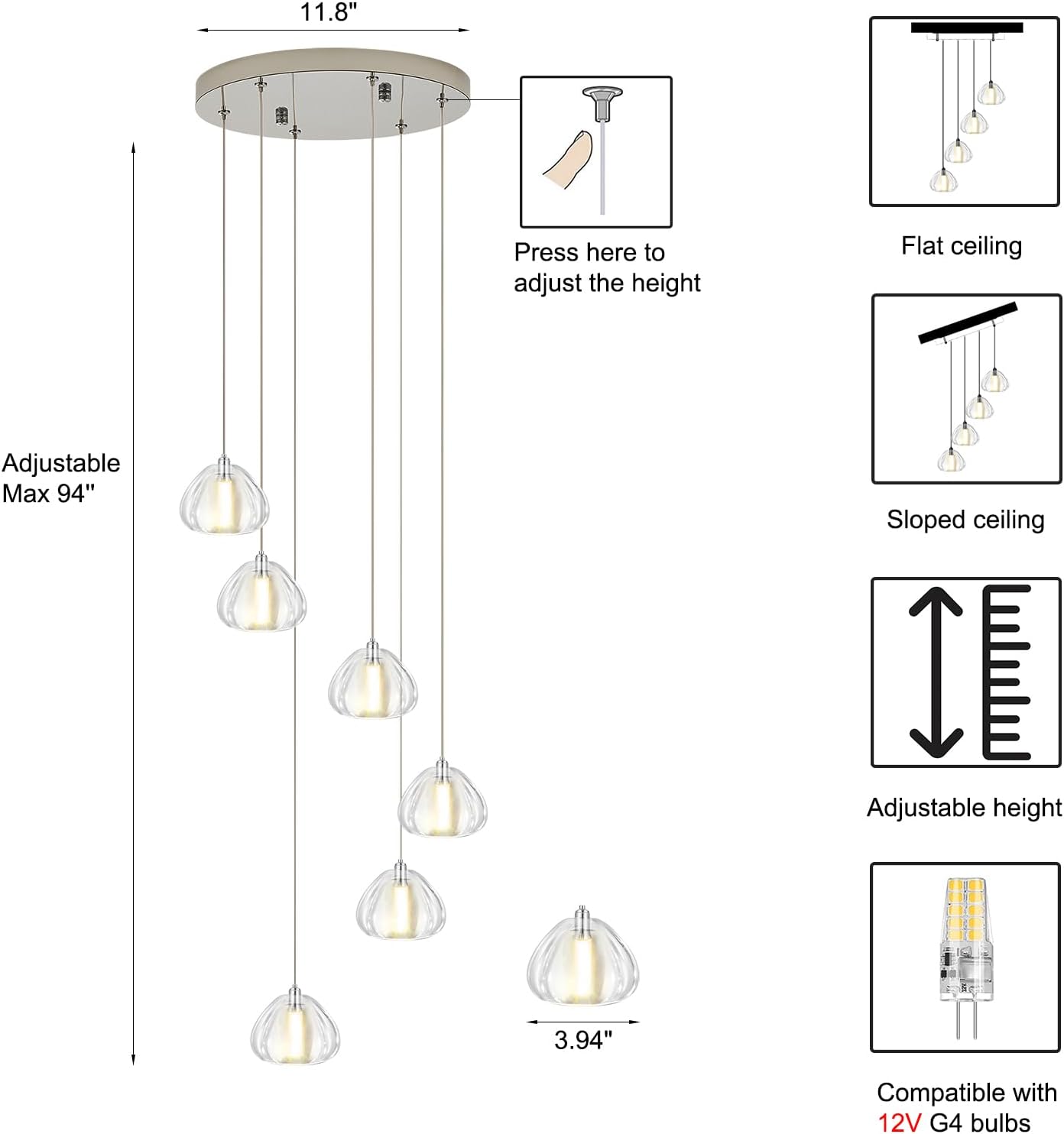 11.8"

Press here to adjust the height

Adjustable Max 94"

3.94"

Flat ceiling

Sloped ceiling

Adjustable height

Compatible with 12V G4 bulbs