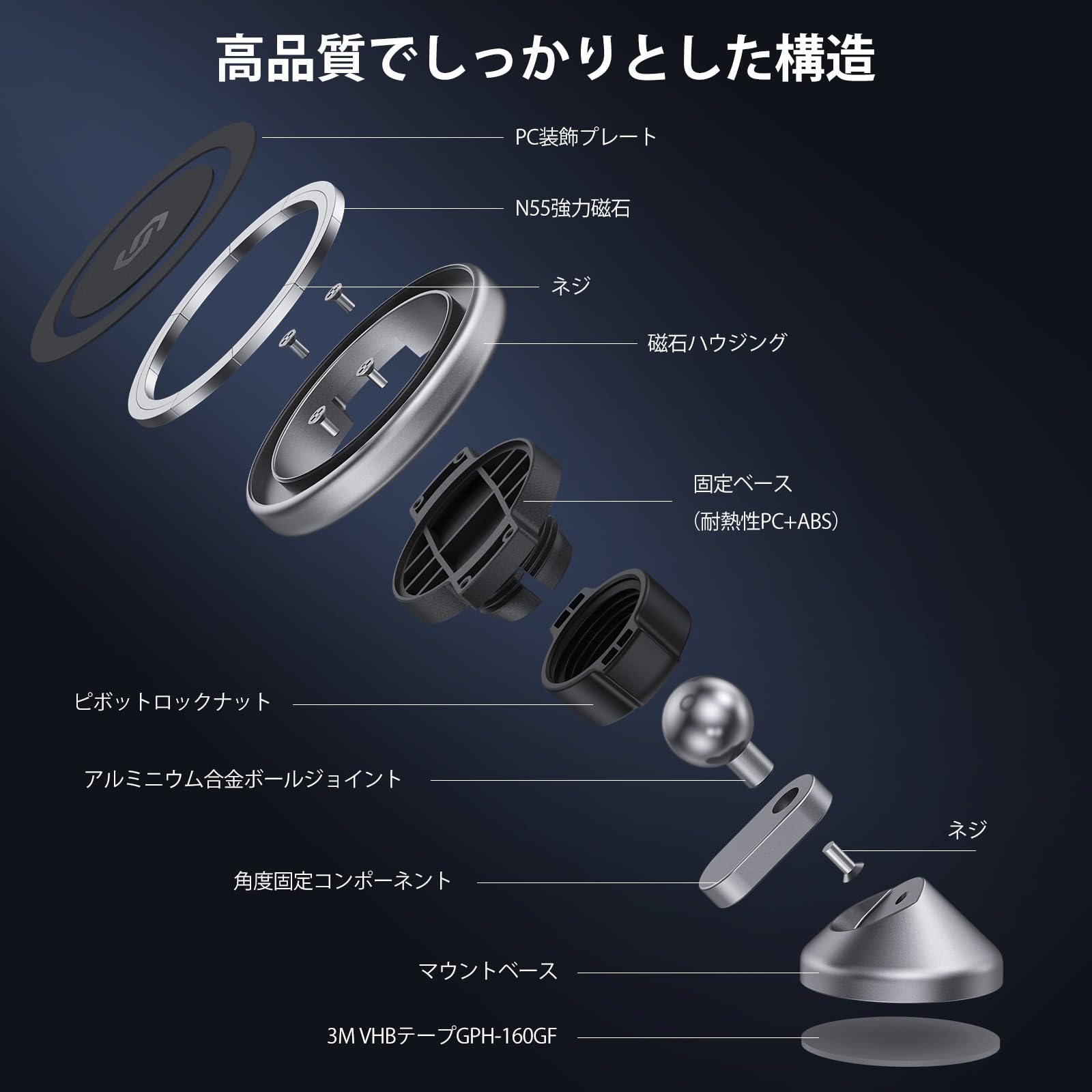 高品質でしっかりとした構造

PC装飾プレート

N55強力磁石

ネジ

磁石ハウジング

固定ベース
（耐熱性PC+ABS）

ピボットロックナット

アルミニウム合金ボールジョイント

ネジ

角度固定コンポーネント

マウントベース

3M VHBテープGPH-160GF