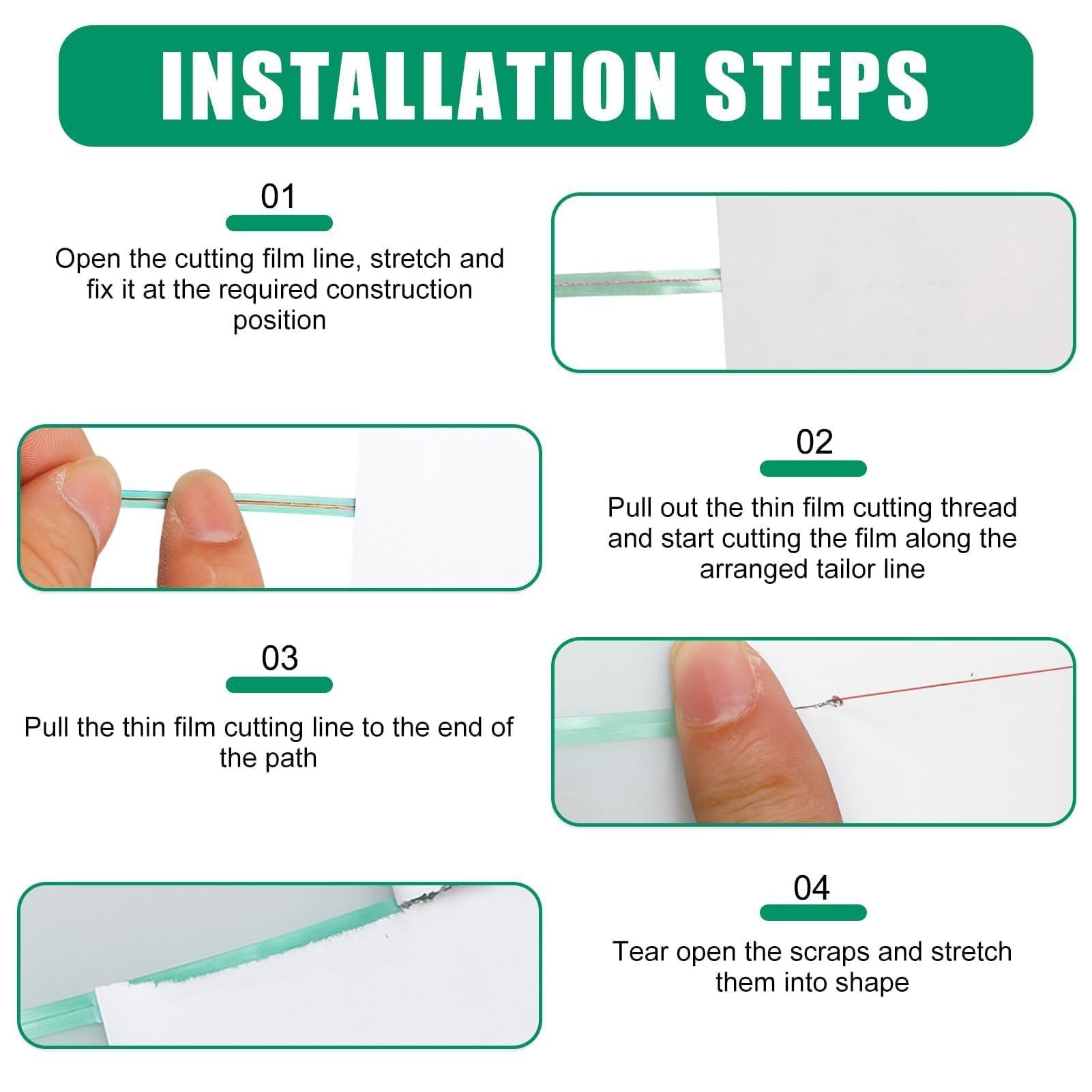 INSTALLATION STEPS

01

Open the cutting film line, stretch and fix it at the required construction position

02

Pull out the thin film cutting thread and start cutting the film along the arranged tailor line

03

Pull the thin film cutting line to the end of the path

04

Tear open the scraps and stretch them into shape