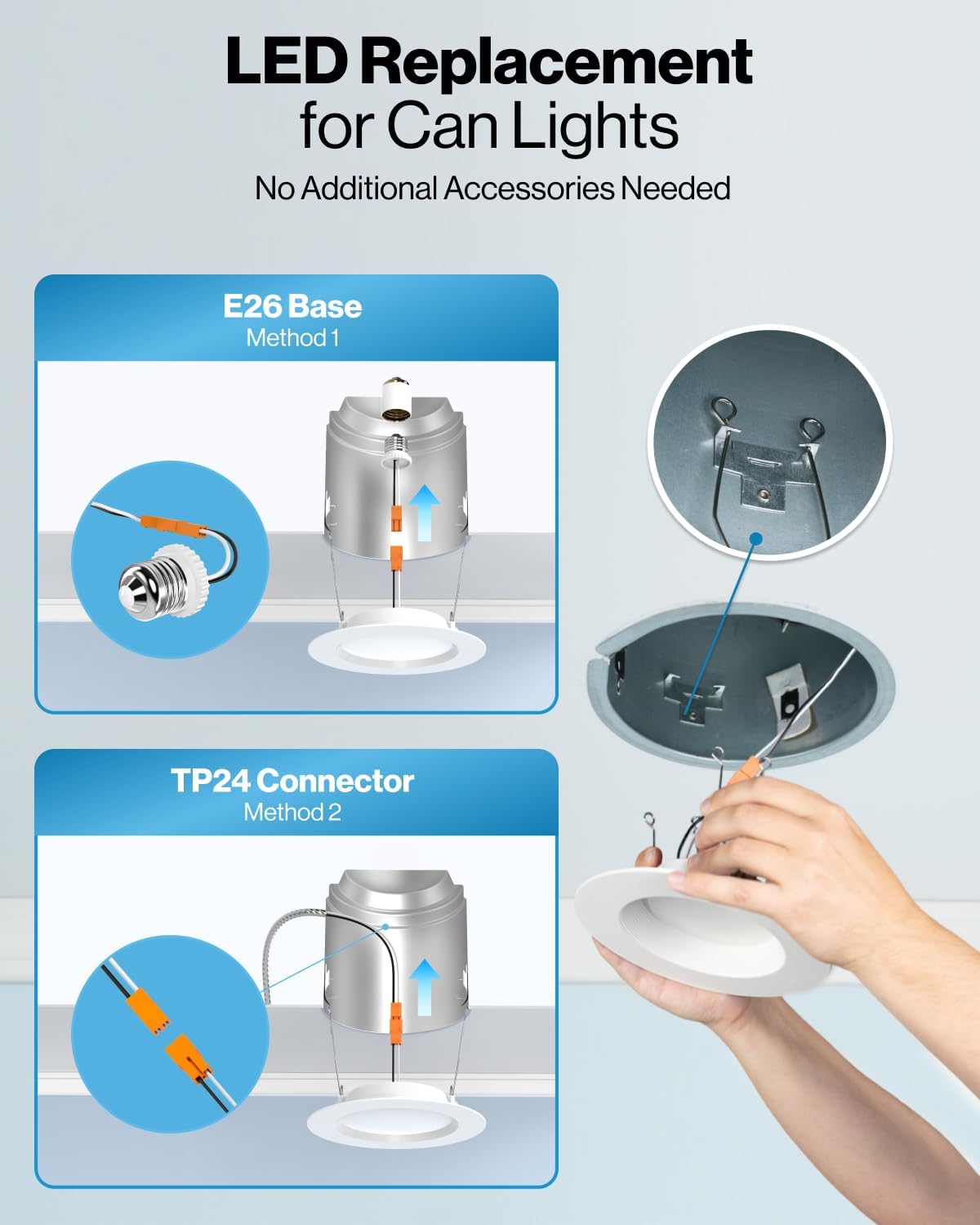 LED Replacement
for Can Lights

No Additional Accessories Needed

E26 Base
Method 1

TP24 Connector
Method 2